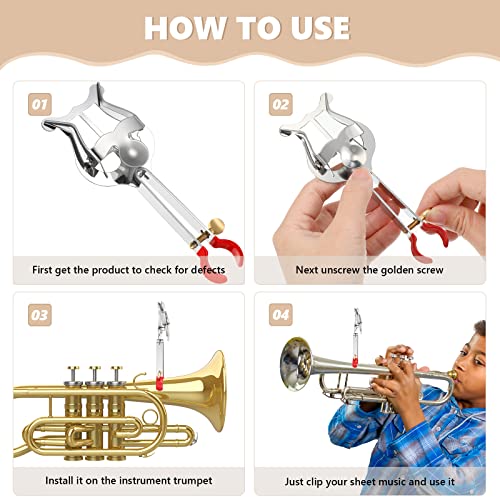 HOW TO USE

01

First get the product to check for defects

02

Next unscrew the golden screw

03

Install it on the instrument trumpet

04

Just clip your sheet music and use it