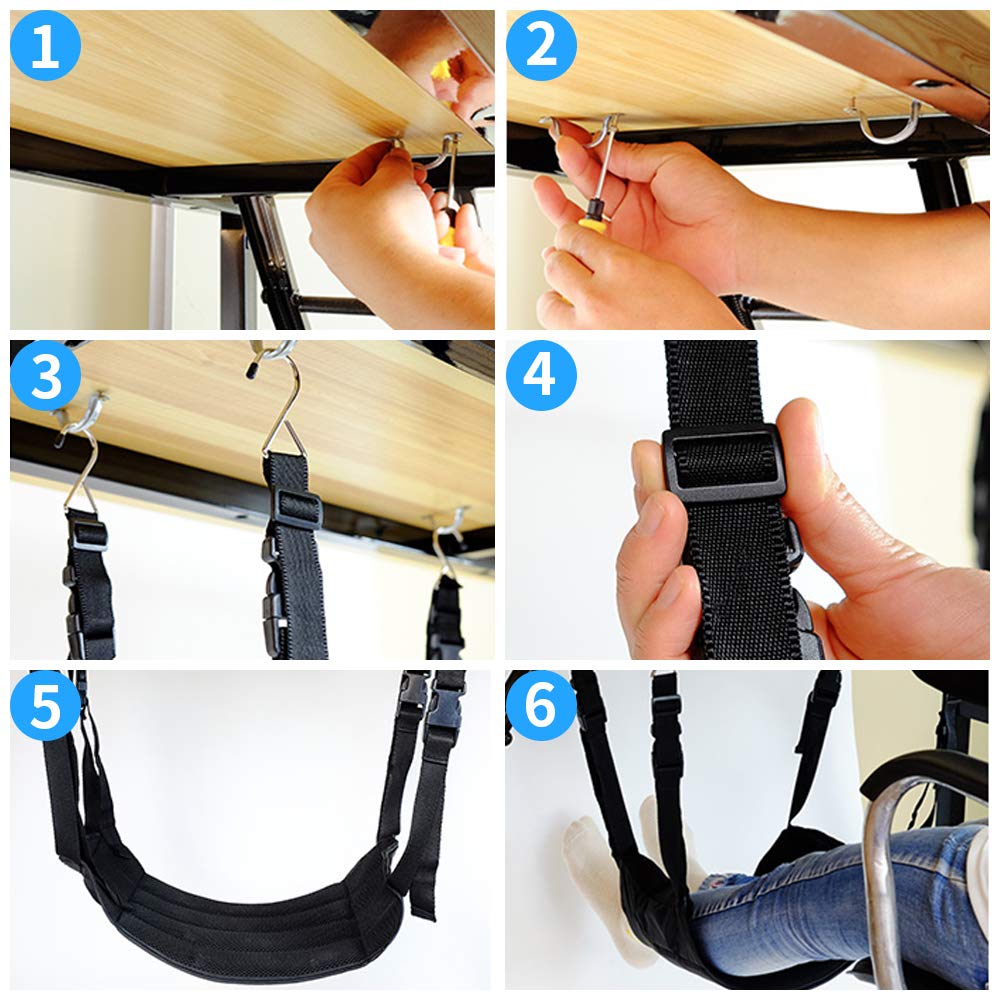 1

2

3

4

5

6