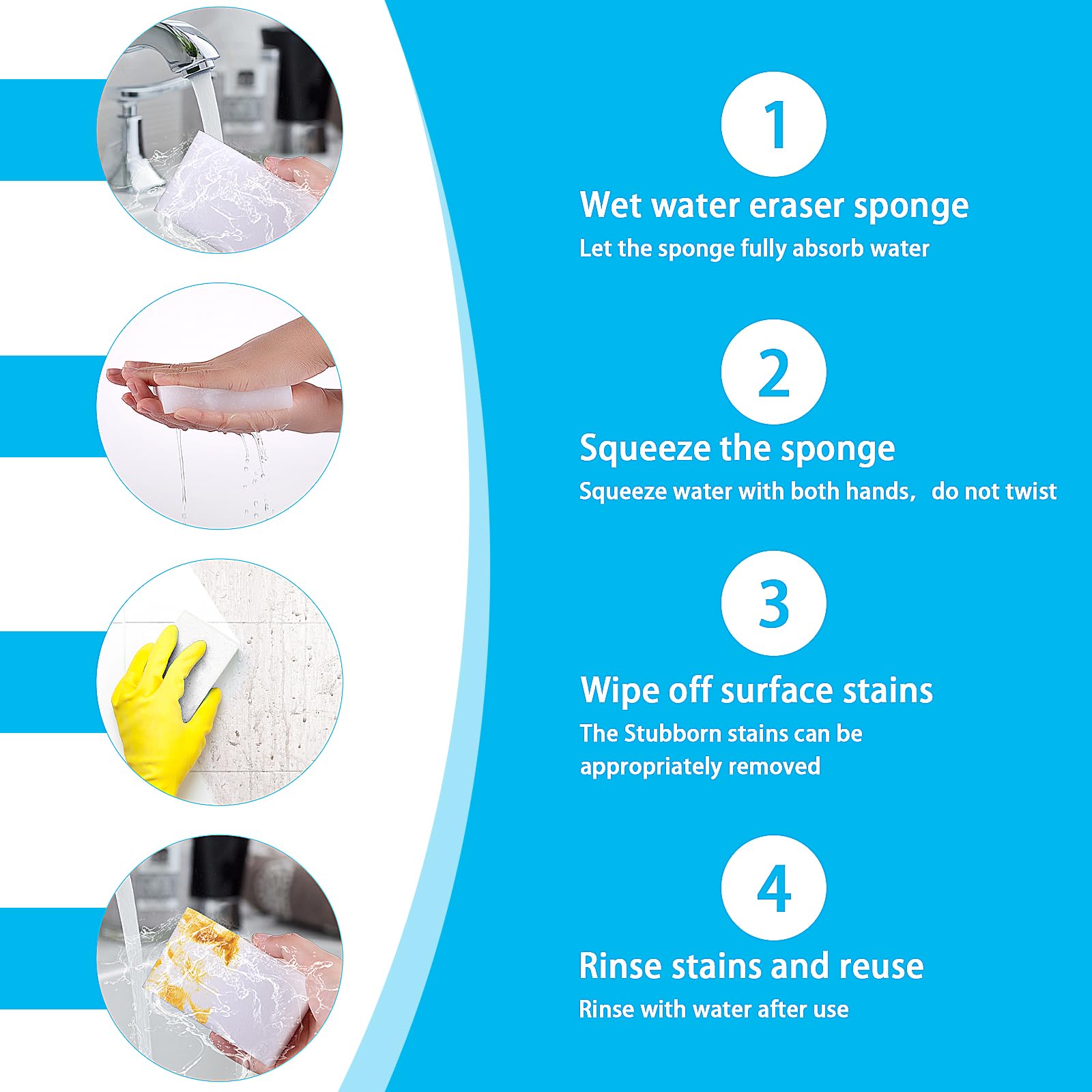 1

Wet water eraser sponge

Let the sponge fully absorb water

2

Squeeze the sponge

Squeeze water with both hands， do not twist

3

Wipe off surface stains

The Stubborn stains can be appropriately removed

4

Rinse stains and reuse

Rinse with water after use