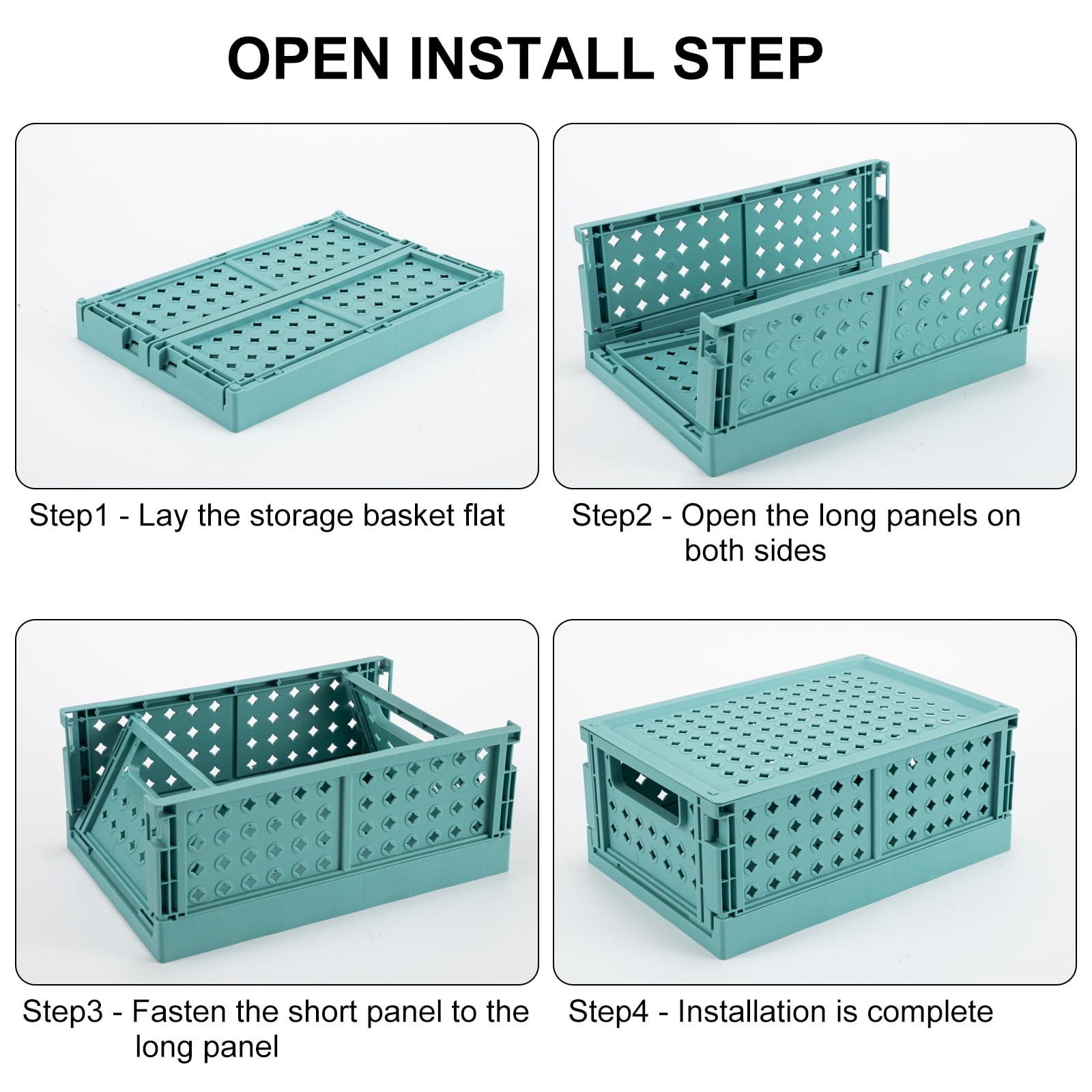 OPEN INSTALL STEP

Step1 - Lay the storage basket flat

Step2 - Open the long panels on both sides

Step3 - Fasten the short panel to the long panel

Step4 - Installation is complete