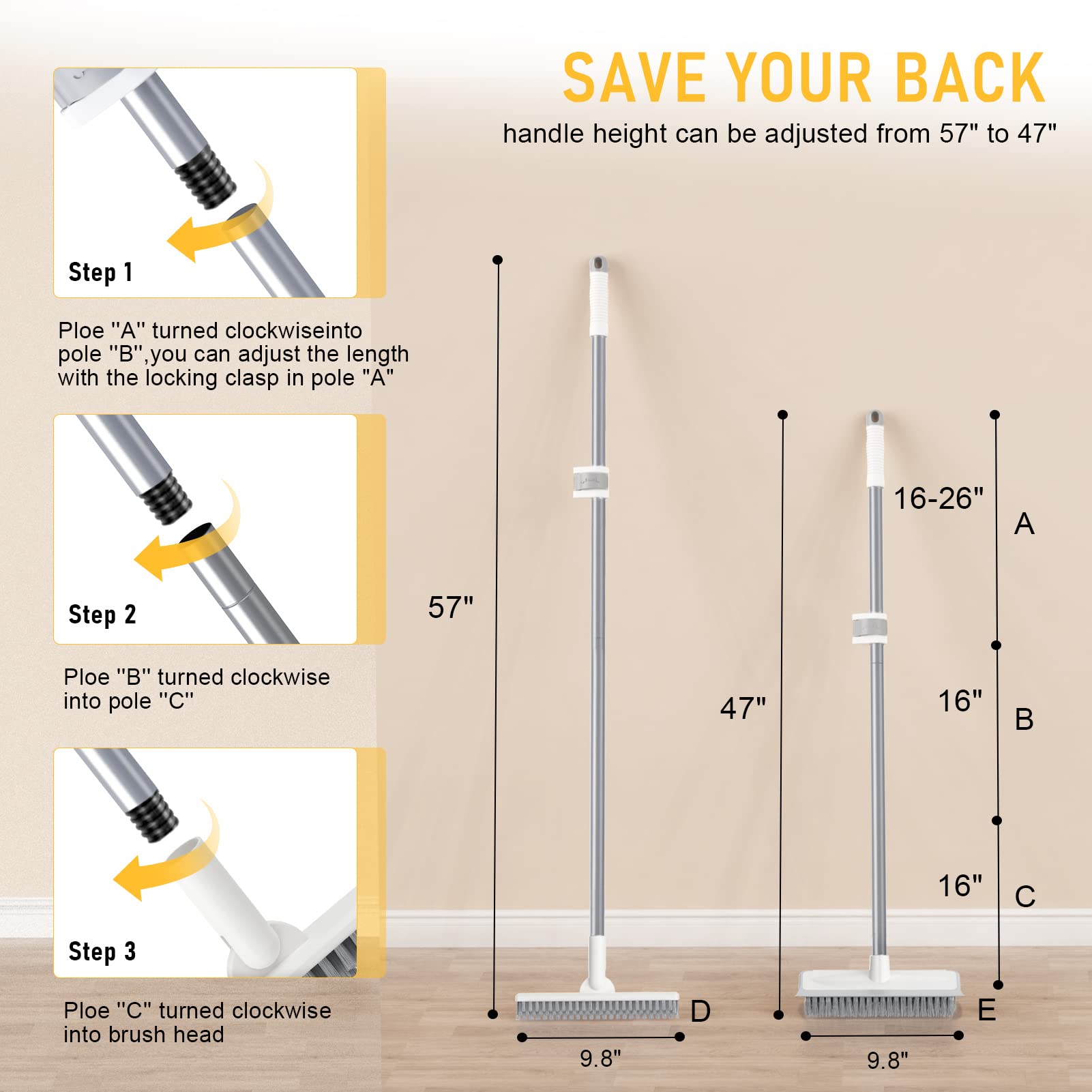 SAVE YOUR BACK

handle height can be adjusted from 57" to 47"

Step 1

Ploe "A" turned clockwiseinto pole "B",you can adjust the length with the locking clasp in pole "A"

Step 2

Ploe "B" turned clockwise into pole "C"

Step 3

Ploe "C" turned clockwise into brush head

57"

D

9.8"

47"

16-26"

A

16"

B

16"

C

E

9.8"