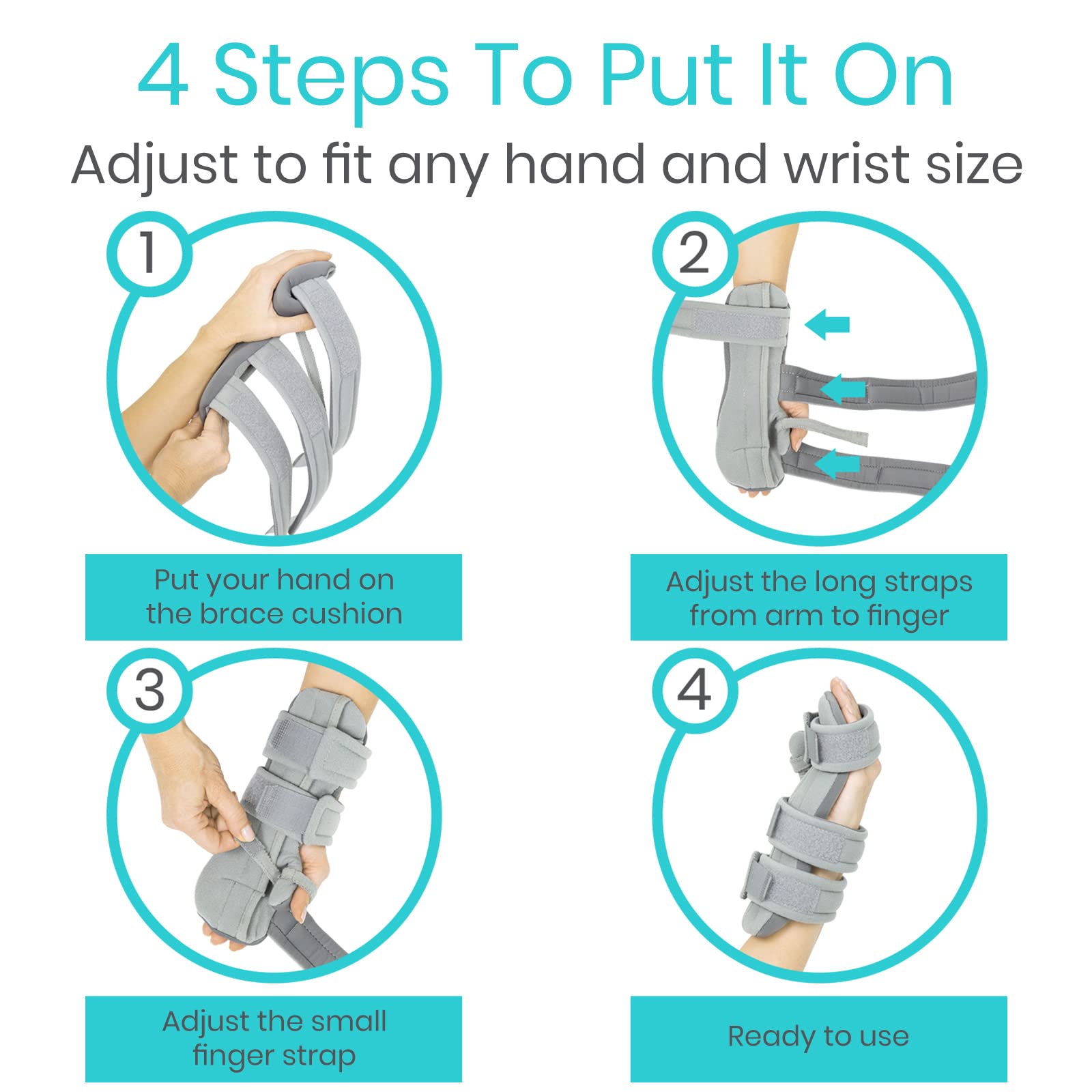 4 Steps To Put It On
Adjust to fit any hand and wrist size

1

Put your hand on the brace cushion

2

Adjust the long straps from arm to finger

3

Adjust the small finger strap

4

Ready to use