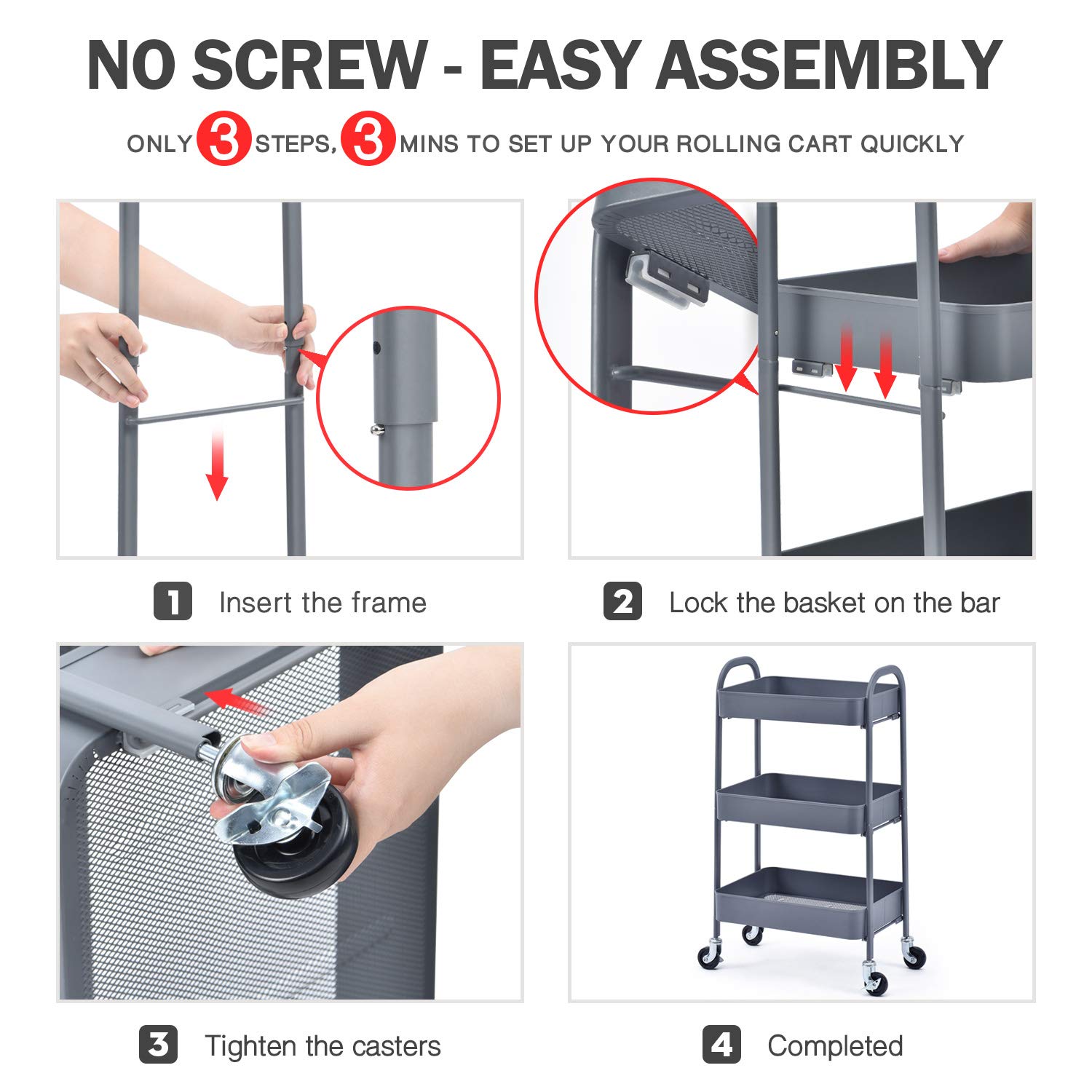 NO SCREW - EASY ASSEMBLY

ONLY 3 STEPS, 3 MINS TO SET UP YOUR ROLLING CART QUICKLY

1 Insert the frame

2 Lock the basket on the bar

3 Tighten the casters

4 Completed