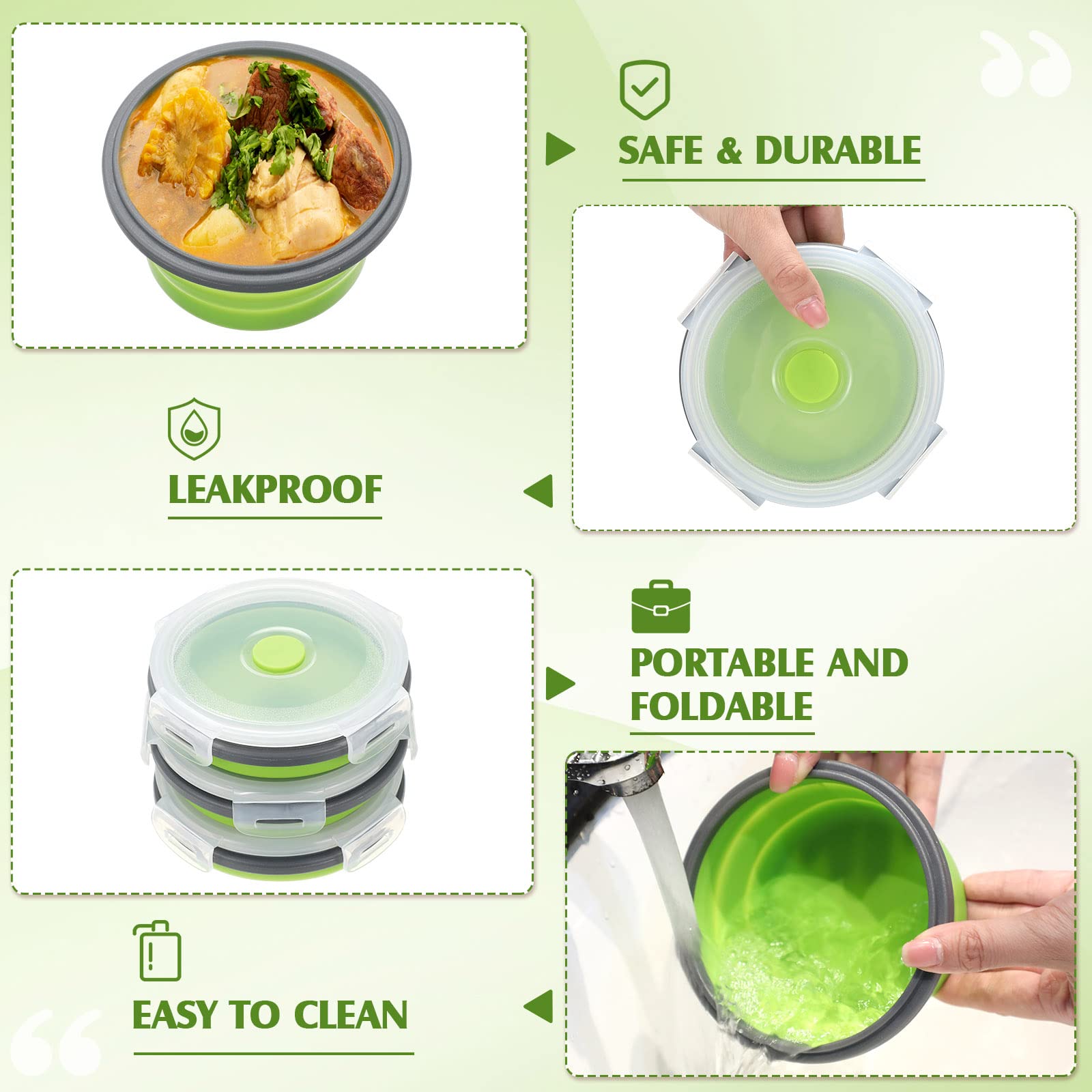 SAFE & DURABLE

LEAKPROOF

PORTABLE AND FOLDABLE

EASY TO CLEAN