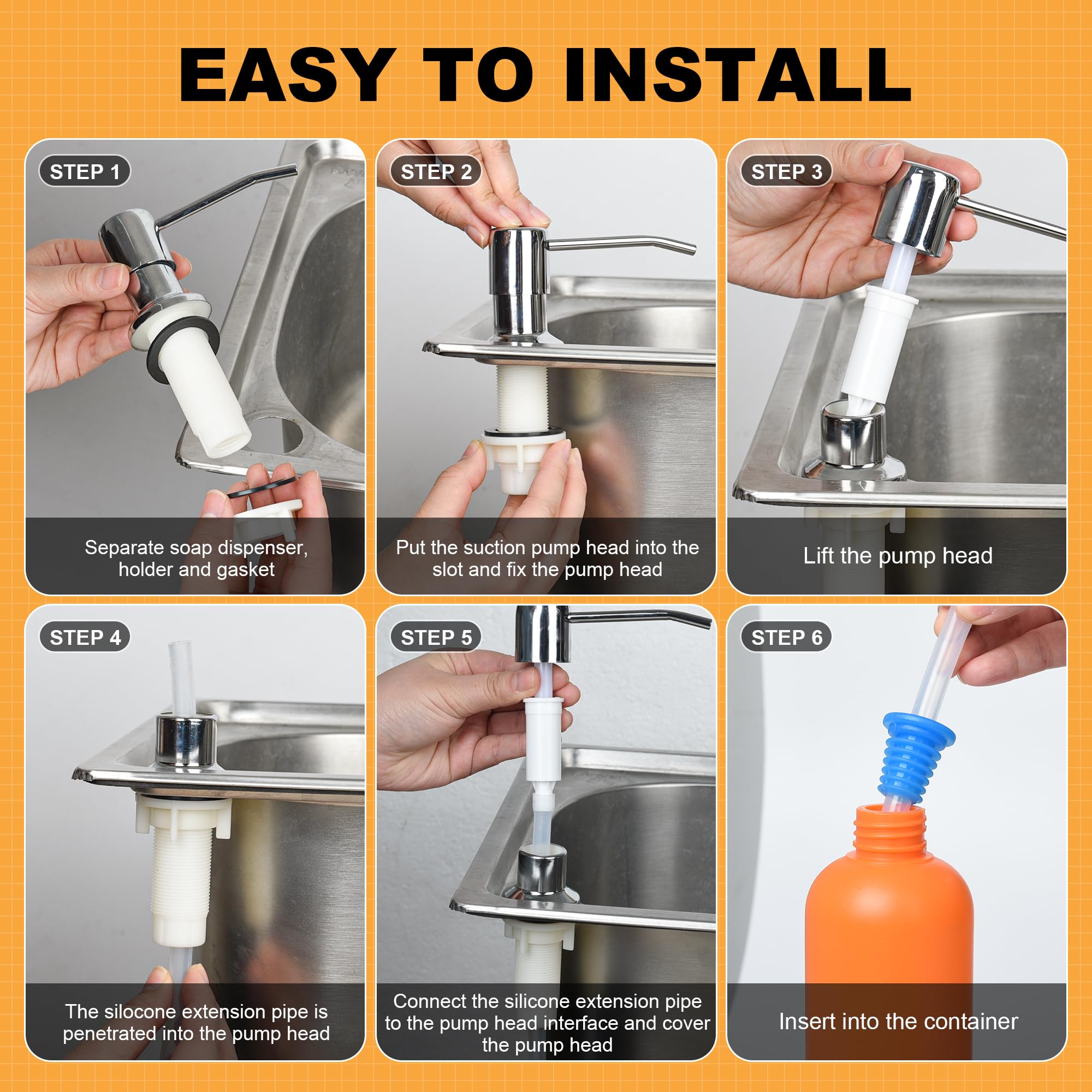 EASY TO INSTALL

STEP 1

Separate soap dispenser, holder and gasket

STEP 2

Put the suction pump head into the slot and fix the pump head

STEP 3

Lift the pump head

STEP 4

The silocone extension pipe is penetrated into the pump head

STEP 5

Connect the silicone extension pipe to the pump head interface and cover the pump head

STEP 6

Insert into the container