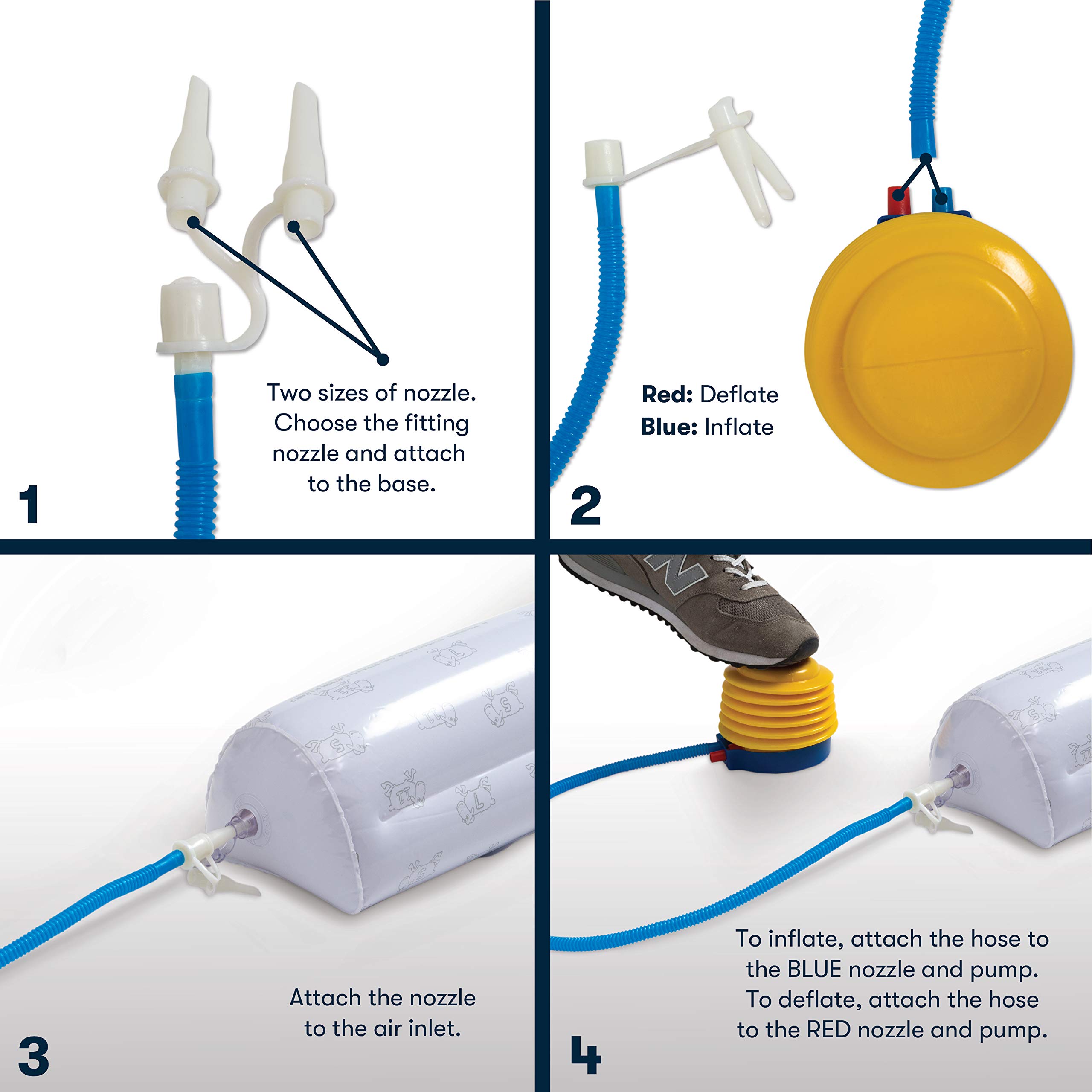 Two sizes of nozzle. Choose the fitting nozzle and attach to the base.

1

Red: Deflate
Blue: Inflate

2

Attach the nozzle to the air inlet.

3

To inflate, attach the hose to the BLUE nozzle and pump. To deflate, attach the hose to the RED nozzle and pump.

4