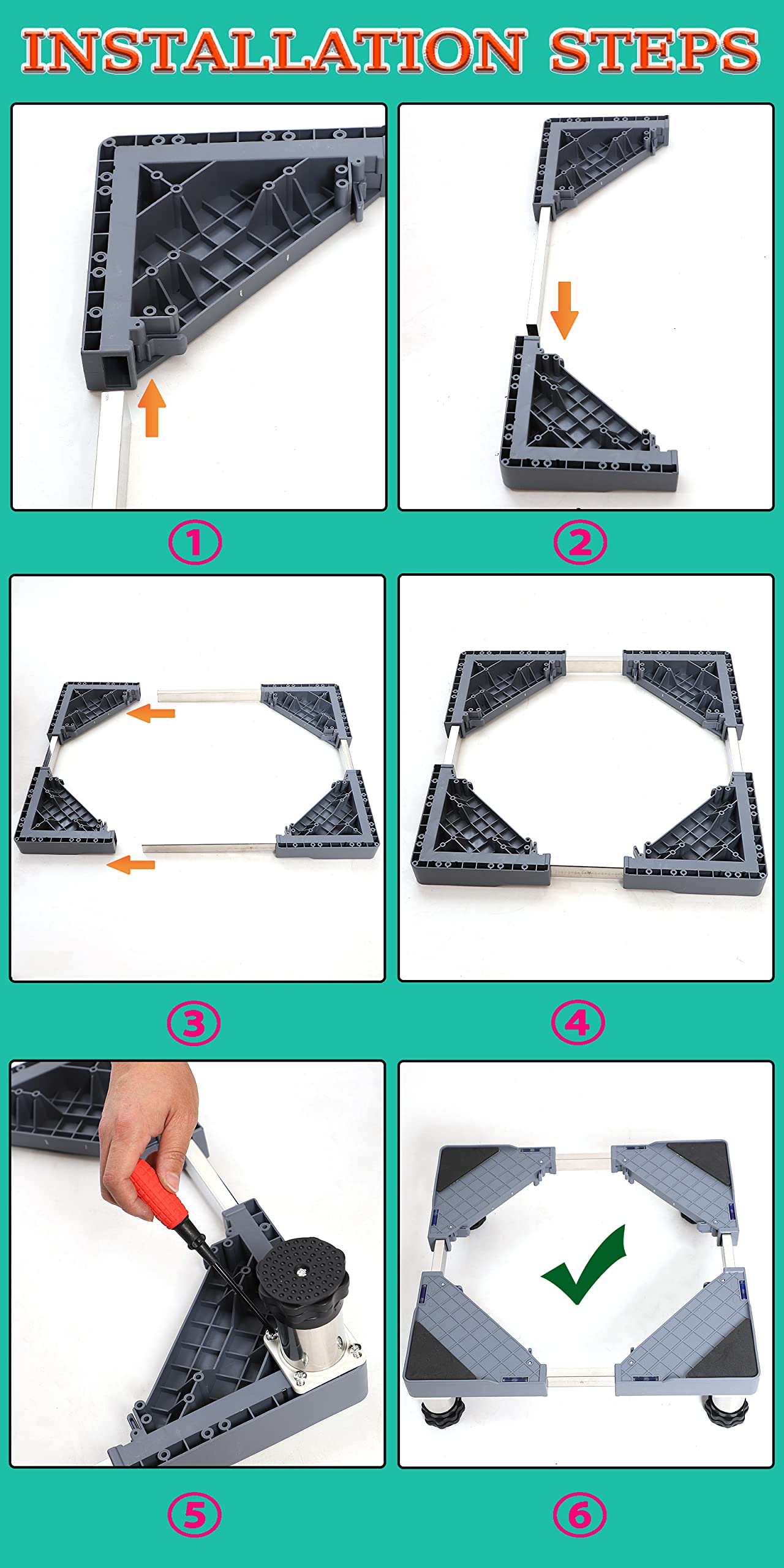 INSTALLATION STEPS

①

②

③

④

⑤

⑥