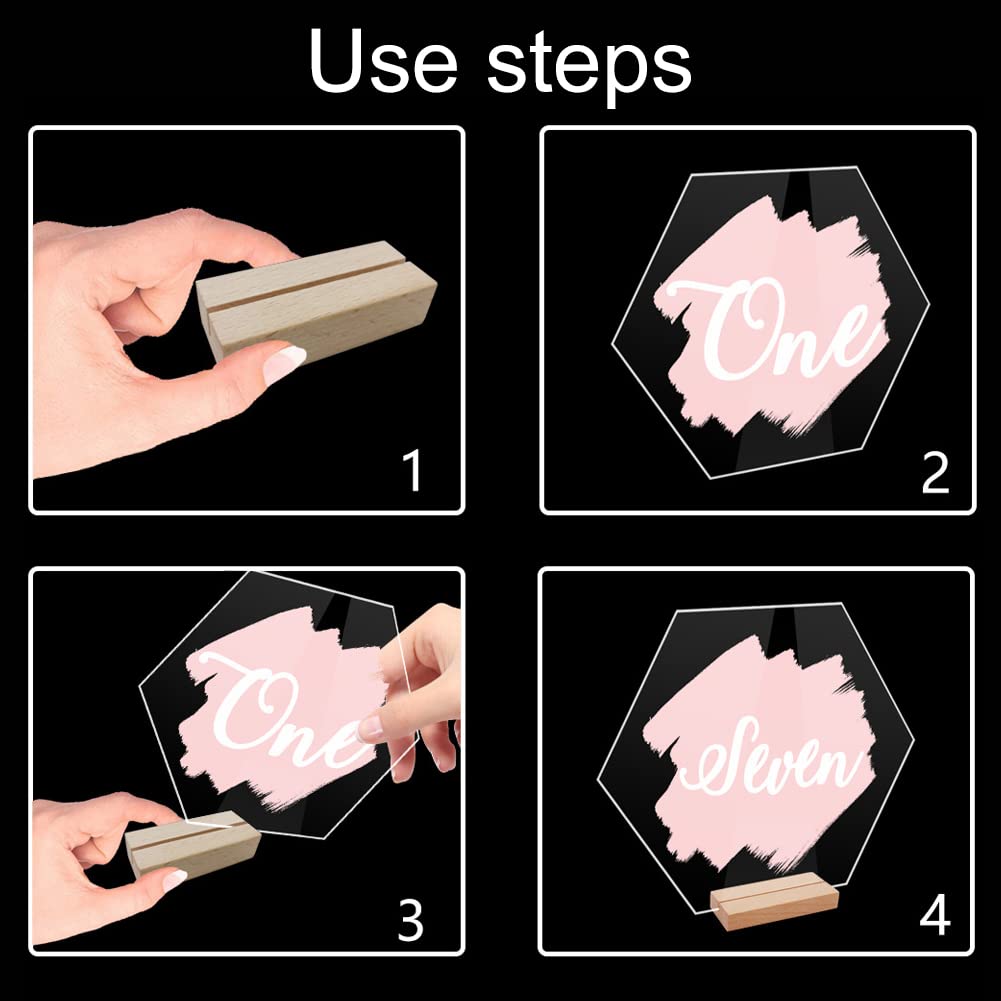 Use steps

1

One

2

One

3

Seven

4