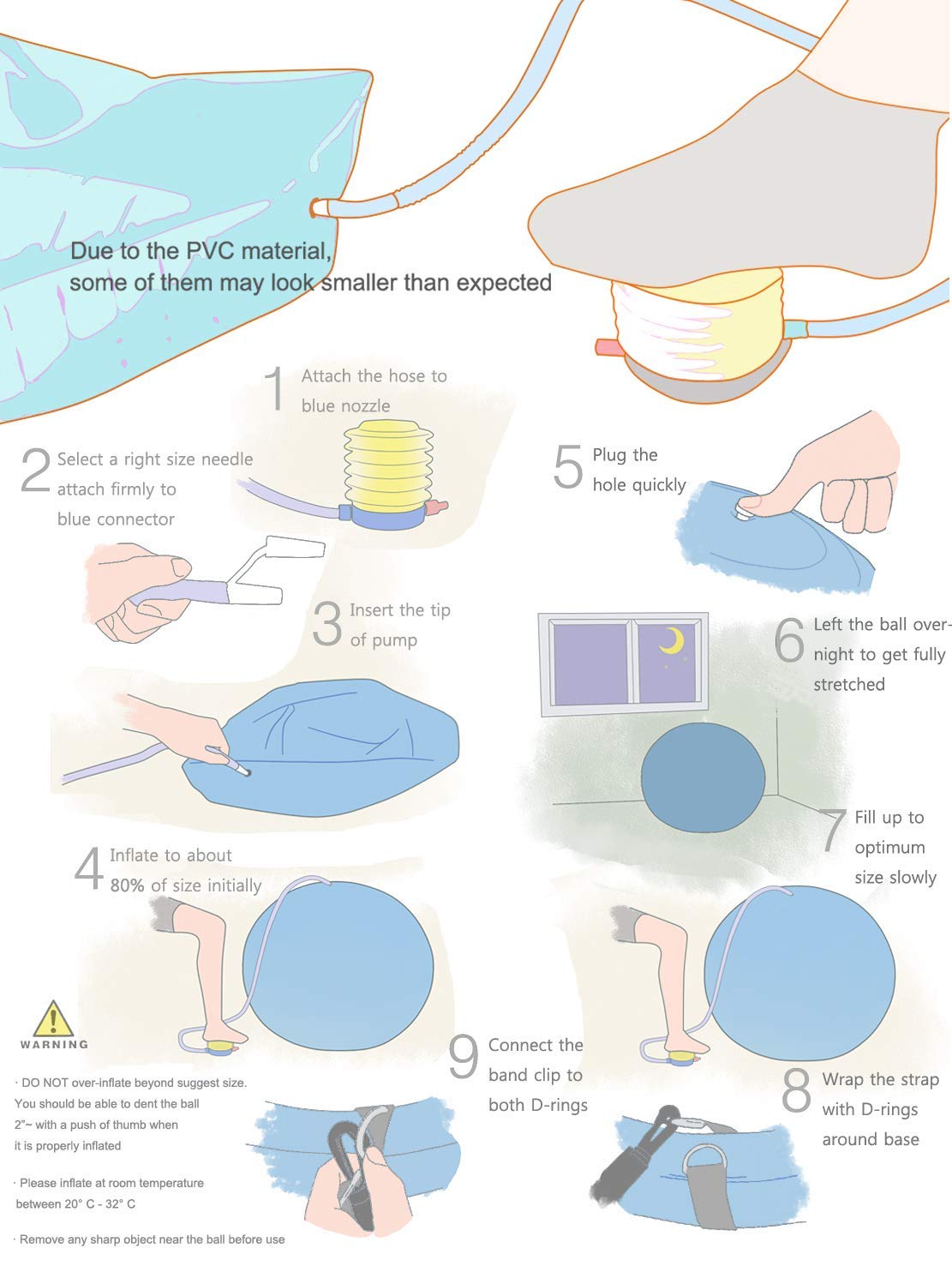 Due to the PVC material, some of them may look smaller than expected

1 Attach the hose to blue nozzle

2 Select a right size needle attach firmly to blue connector

3 Insert the tip of pump

4 Inflate to about 80% of size initially

5 Plug the hole quickly

6 Left the ball overnight to get fully stretched

7 Fill up to optimum size slowly

8 Wrap the strap with D-rings around base

9 Connect the band clip to both D-rings

WARNING

· DO NOT over-inflate beyond suggest size. You should be able to dent the ball 2"~ with a push of thumb when it is properly inflated

· Please inflate at room temperature between 20° C - 32° C

· Remove any sharp object near the ball before use