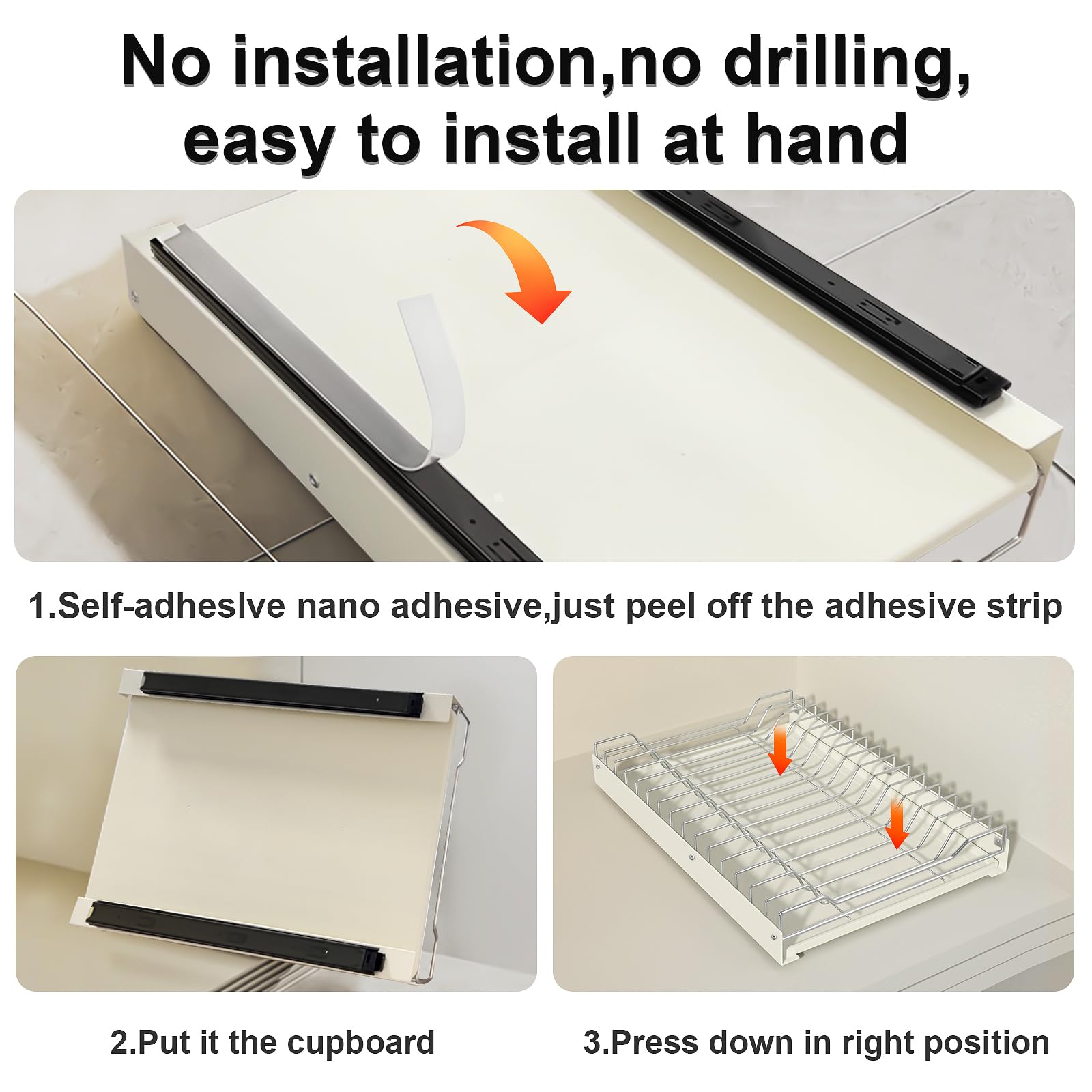 No installation,no drilling, easy to install at hand

1.Self-adheslve nano adhesive,just peel off the adhesive strip

2.Put it the cupboard

3.Press down in right position