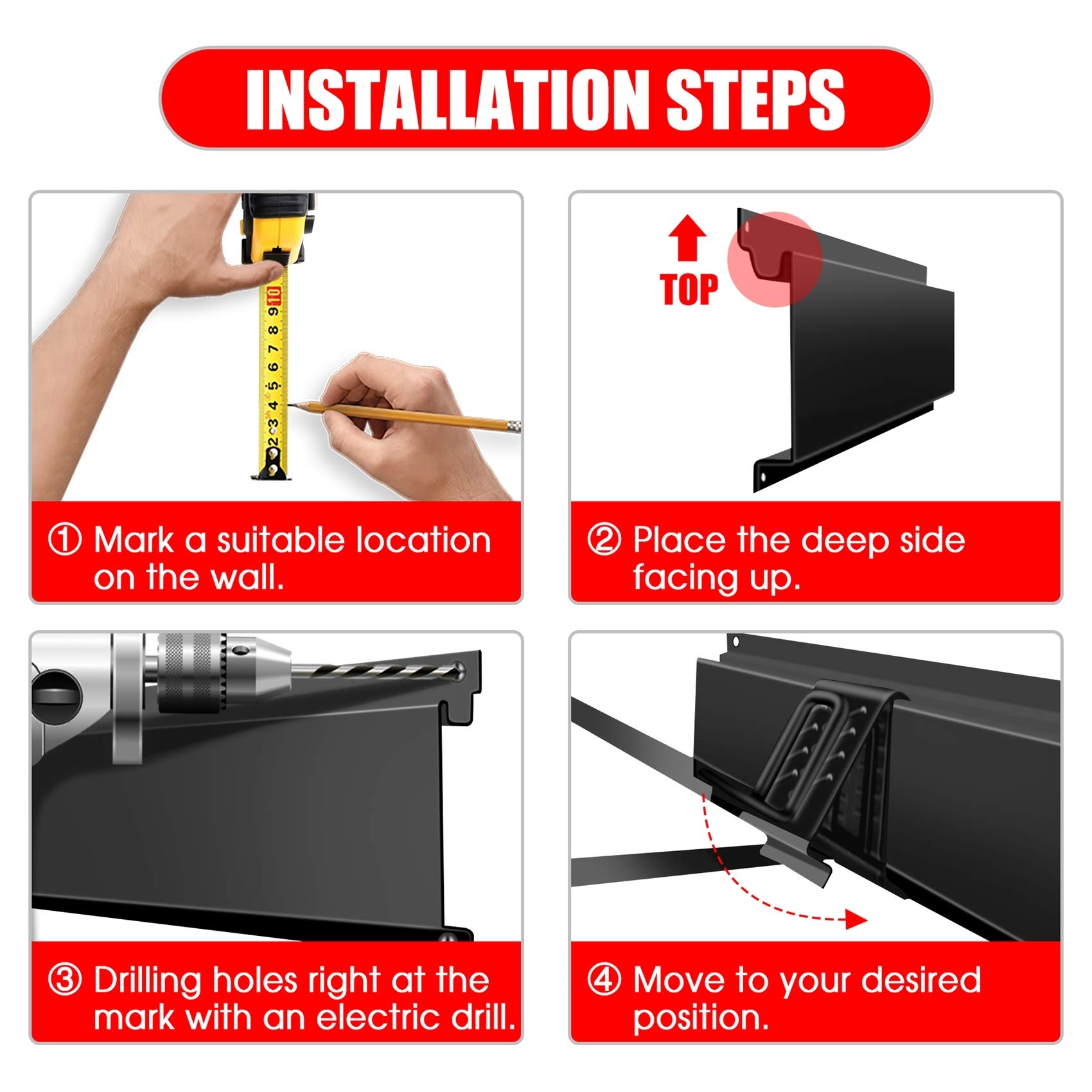 INSTALLATION STEPS

2 3 4 5 6 7 8 9 10

① Mark a suitable location on the wall.

TOP

② Place the deep side facing up.

③ Drilling holes right at the mark with an electric drill.

④ Move to your desired position.