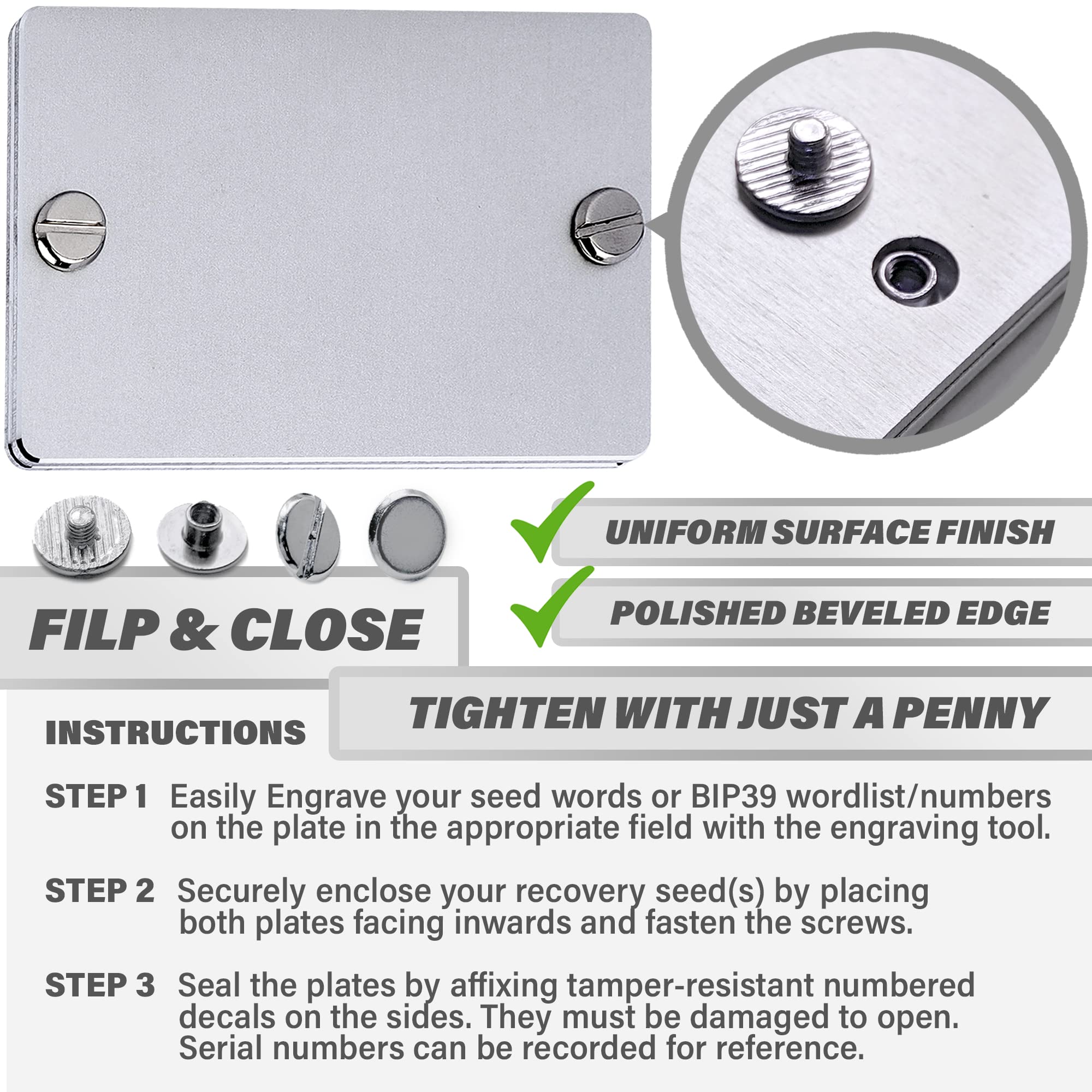 UNIFORM SURFACE FINISH

POLISHED BEVELED EDGE

FILP & CLOSE

TIGHTEN WITH JUST A PENNY

INSTRUCTIONS

STEP 1 Easily Engrave your seed words or BIP39 wordlist/numbers on the plate in the appropriate field with the engraving tool.

STEP 2 Securely enclose your recovery seed(s) by placing both plates facing inwards and fasten the screws.

STEP 3 Seal the plates by affixing tamper-resistant numbered decals on the sides. They must be damaged to open. Serial numbers can be recorded for reference.