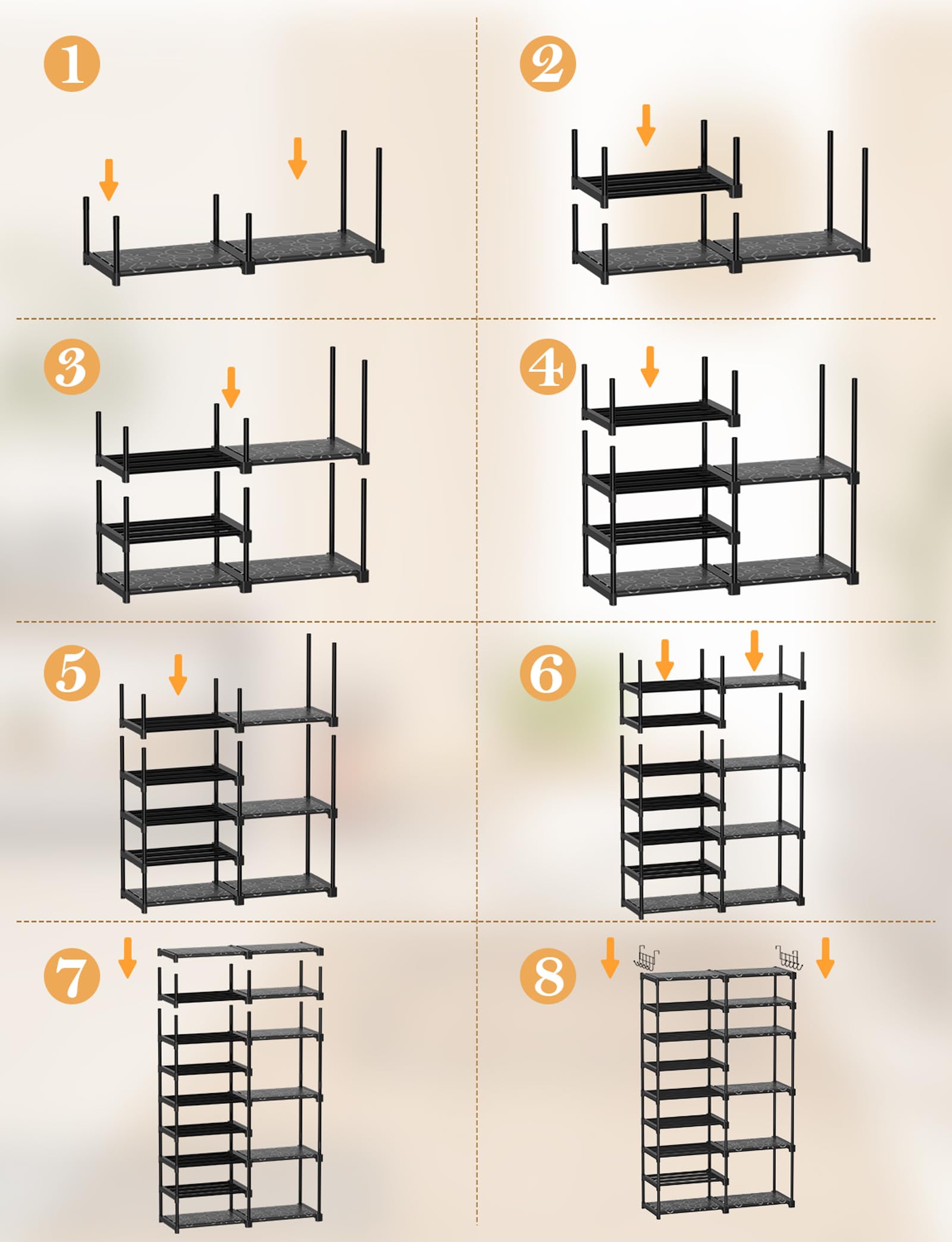 1

2

3

4

5

6

7

8