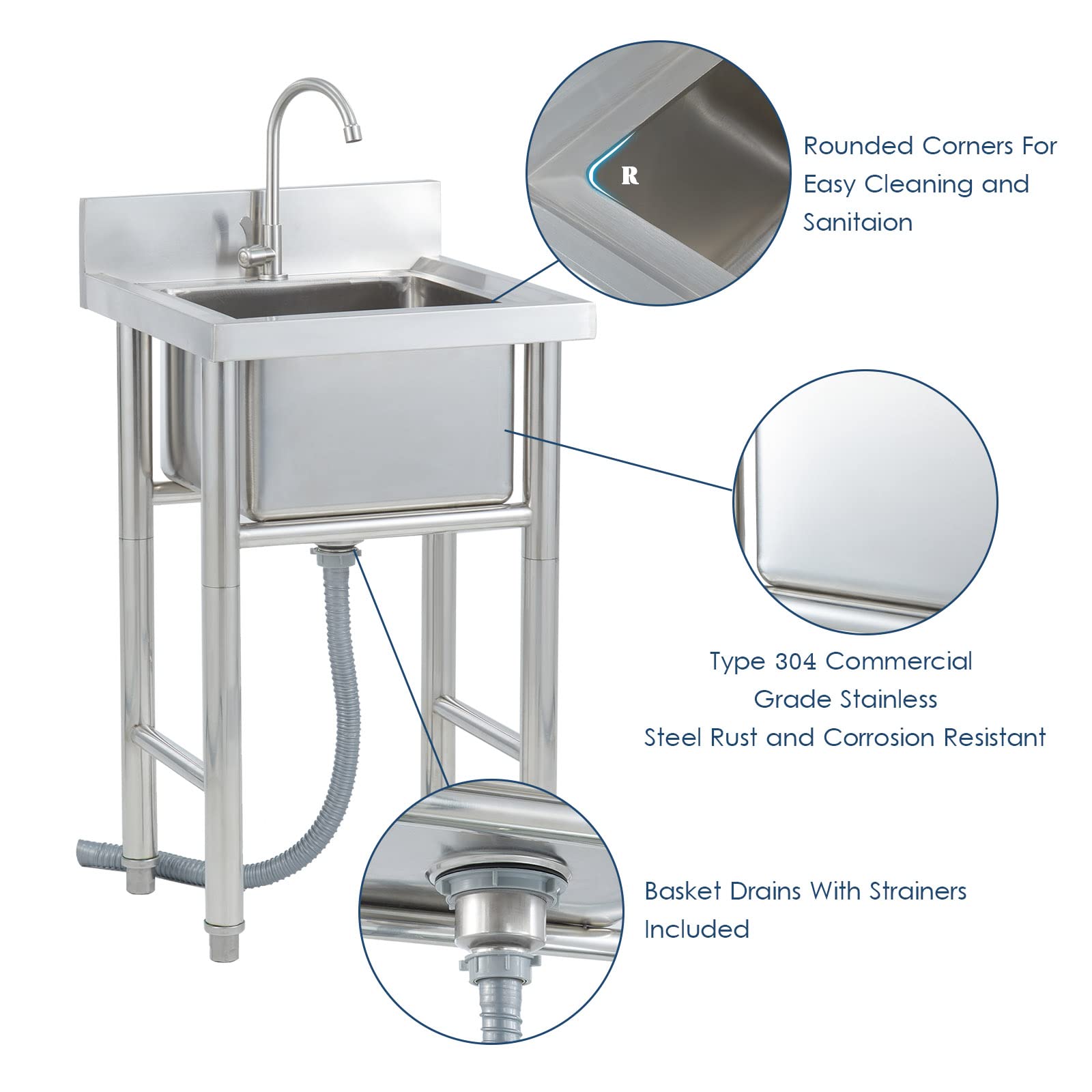 R

Rounded Corners For Easy Cleaning and Sanitaion

Type 304 Commercial Grade Stainless Steel Rust and Corrosion Resistant

Basket Drains With Strainers Included