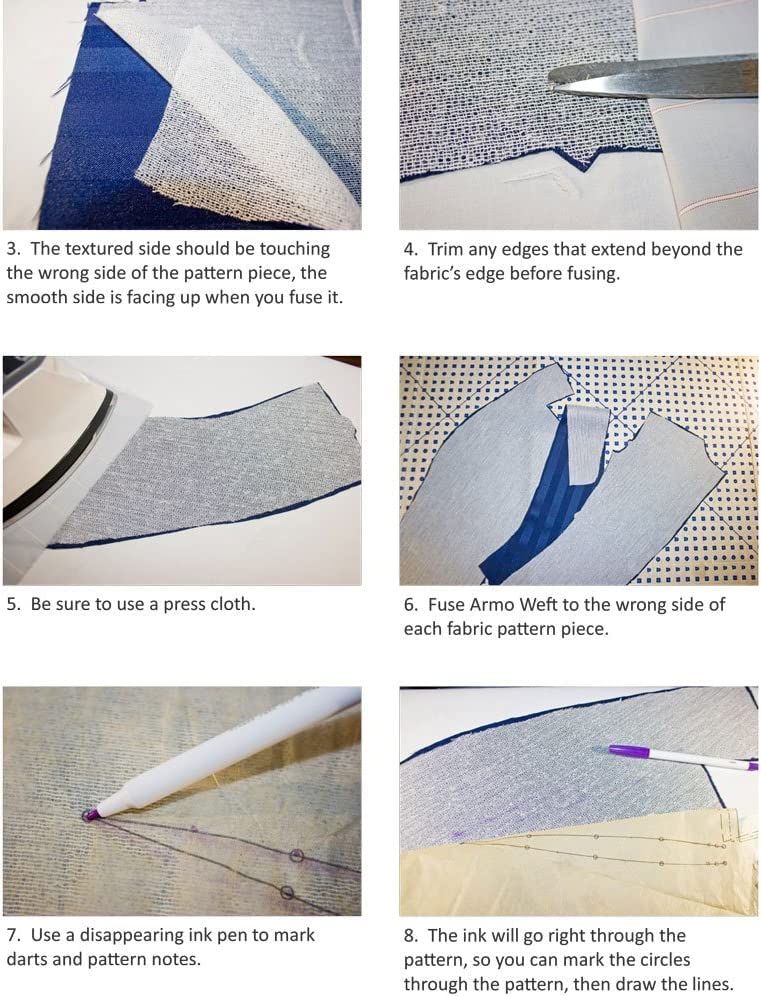 3. The textured side should be touching the wrong side of the pattern piece, the smooth side is facing up when you fuse it.

4. Trim any edges that extend beyond the fabric's edge before fusing.

5. Be sure to use a press cloth.

6. Fuse Armo Weft to the wrong side of each fabric pattern piece.

7. Use a disappearing ink pen to mark darts and pattern notes.

8. The ink will go right through the pattern, so you can mark the circles through the pattern, then draw the lines.