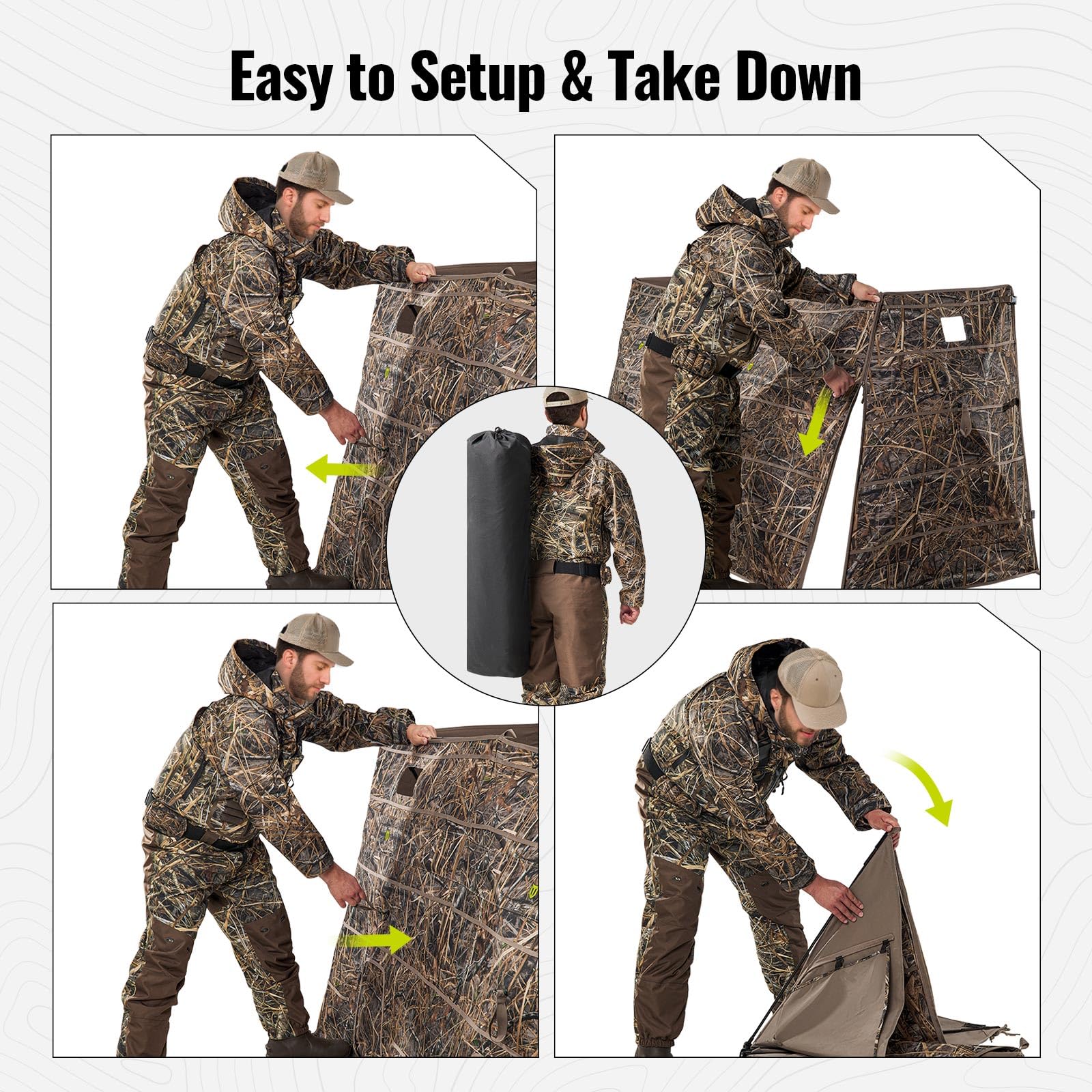 Easy to Setup & Take Down