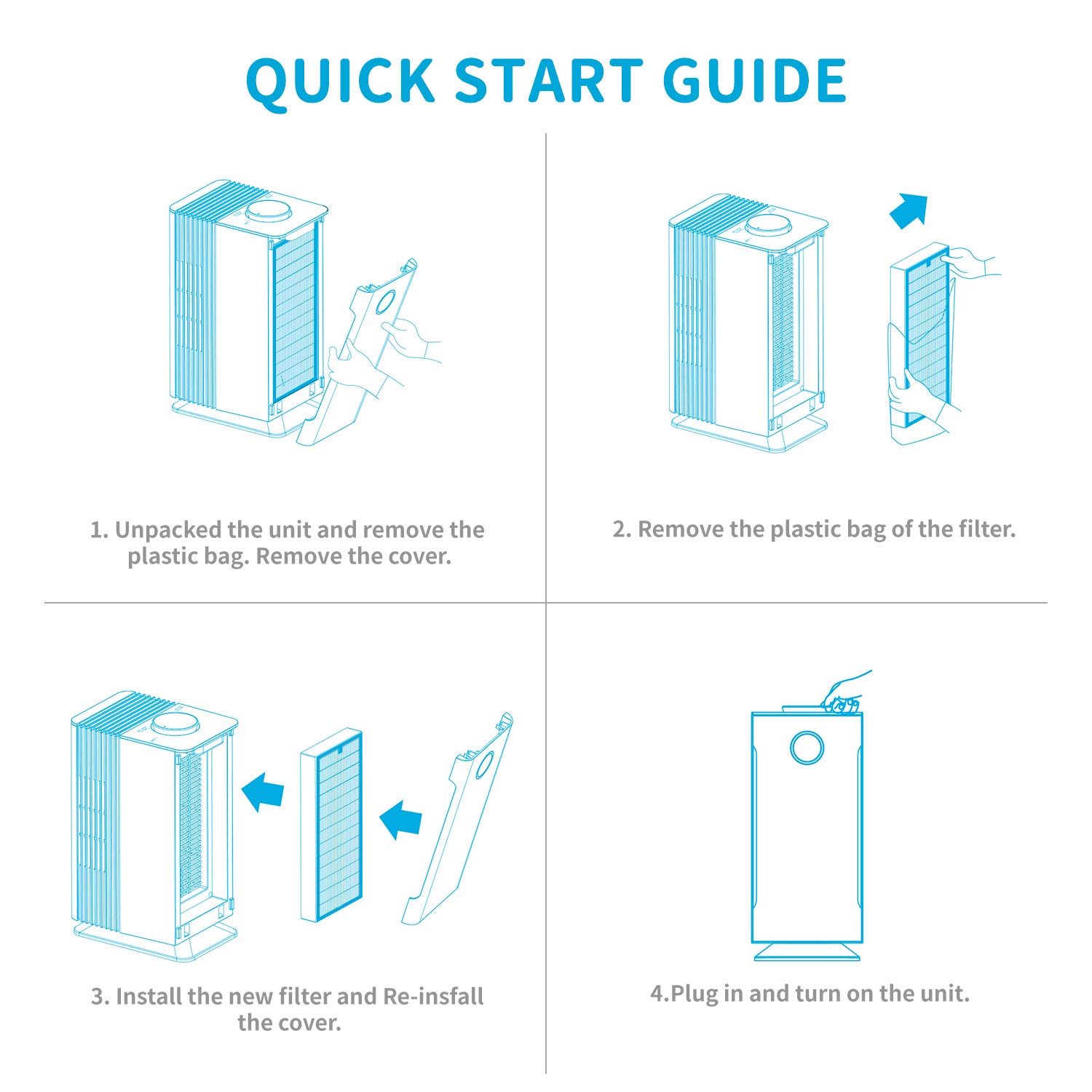 QUICK START GUIDE

1. Unpacked the unit and remove the plastic bag. Remove the cover.

2. Remove the plastic bag of the filter.

3. Install the new filter and Re-insfall the cover.

4.Plug in and turn on the unit.