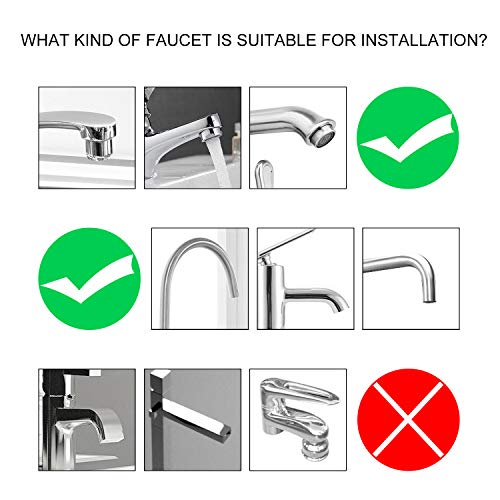 WHAT KIND OF FAUCET IS SUITABLE FOR INSTALLATION?