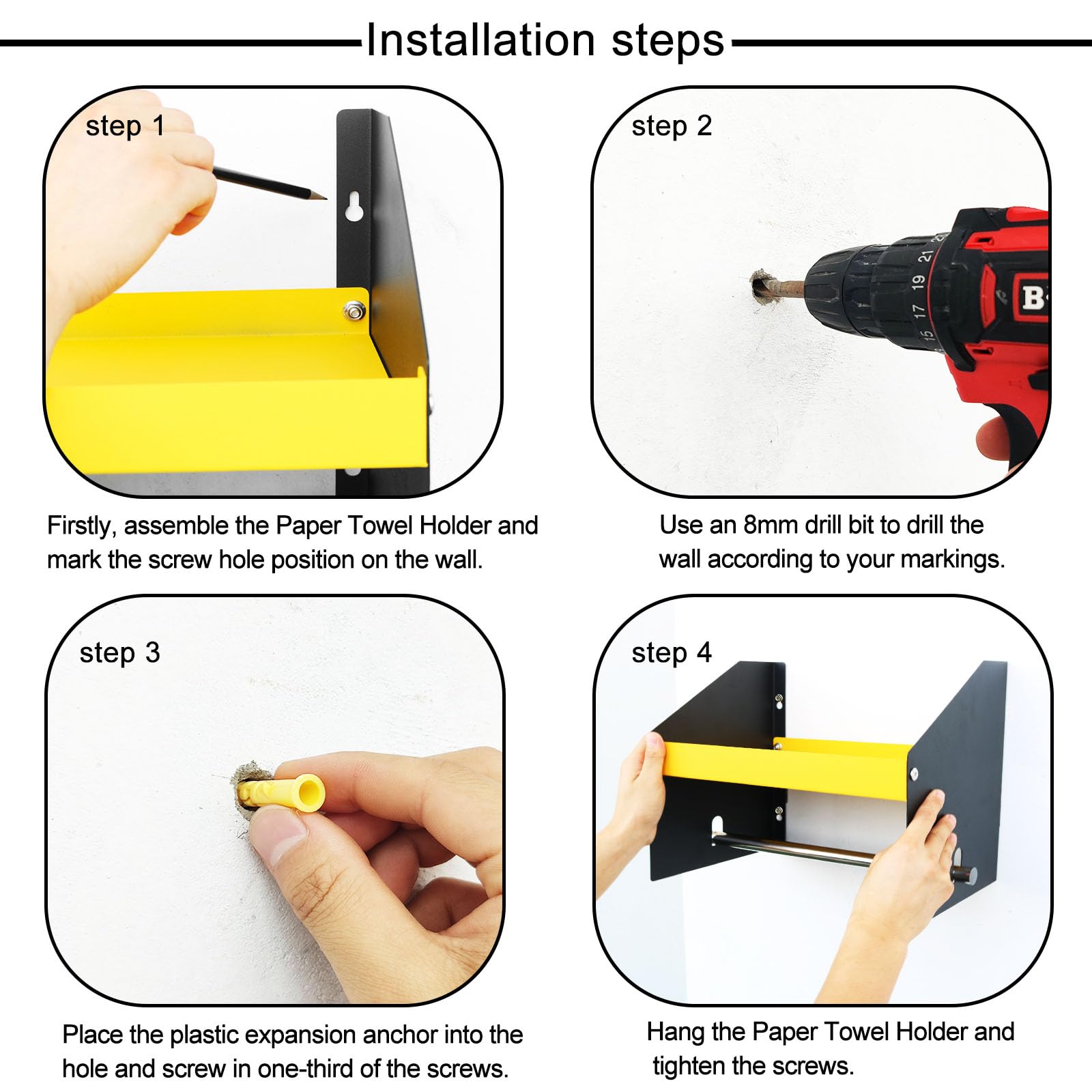 Installation steps

step 1

Firstly, assemble the Paper Towel Holder and mark the screw hole position on the wall.

step 2

15 17 19 21

B

Use an 8mm drill bit to drill the wall according to your markings.

step 3

Place the plastic expansion anchor into the hole and screw in one-third of the screws.

step 4

Hang the Paper Towel Holder and tighten the screws.