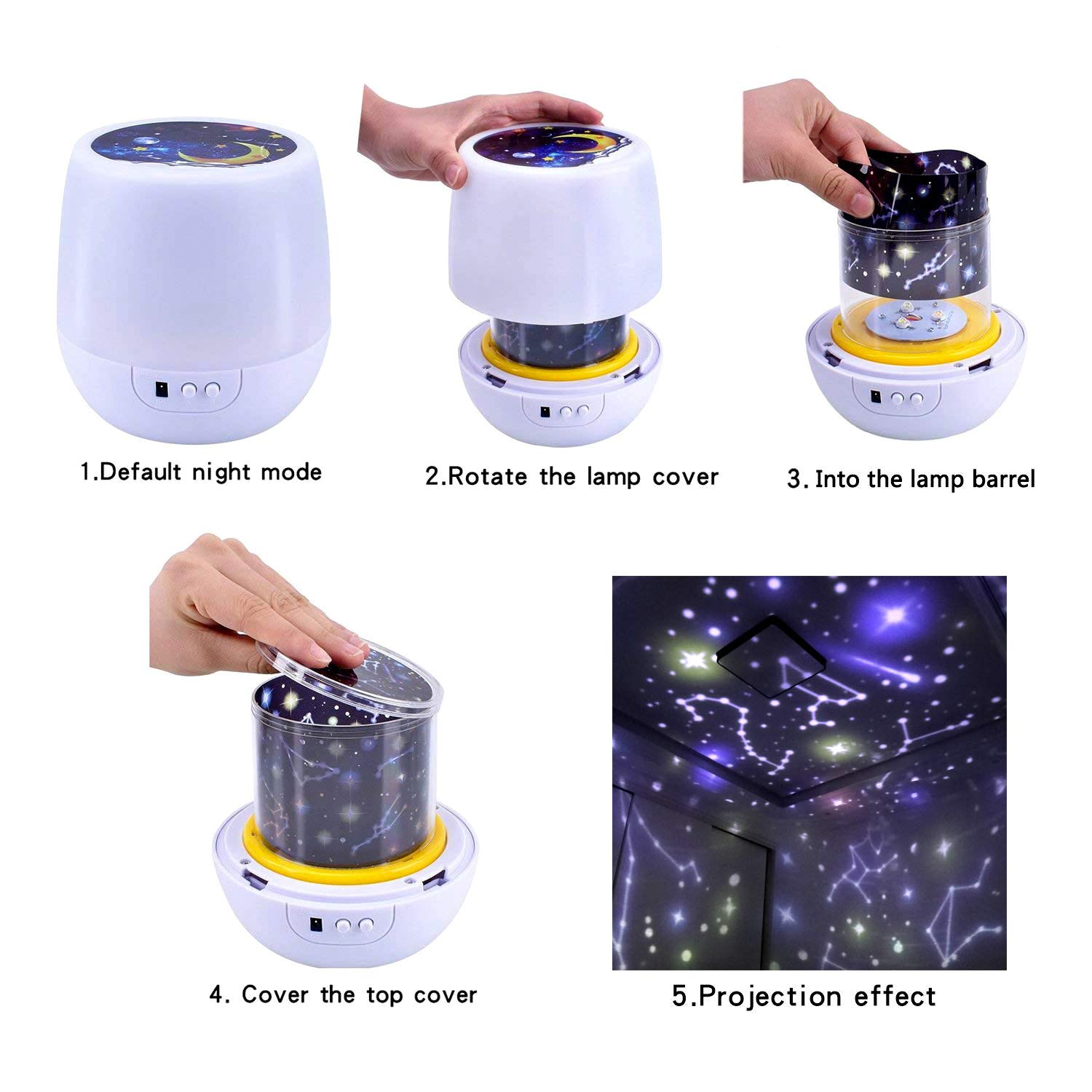 1.Default night mode

2.Rotate the lamp cover

3. Into the lamp barrel

4. Cover the top cover

5.Projection effect