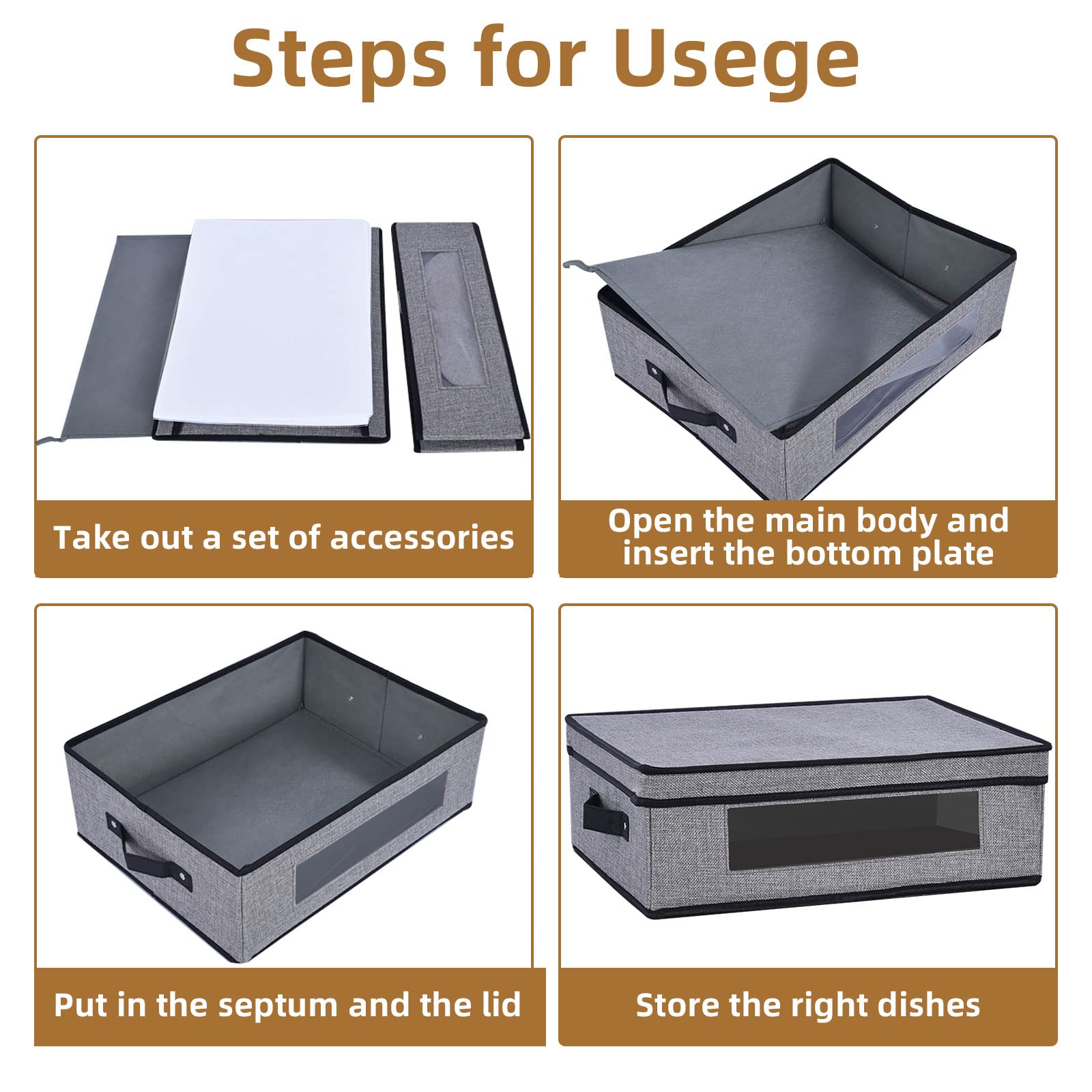 Steps for Usege

Take out a set of accessories

Open the main body and insert the bottom plate

Put in the septum and the lid

Store the right dishes