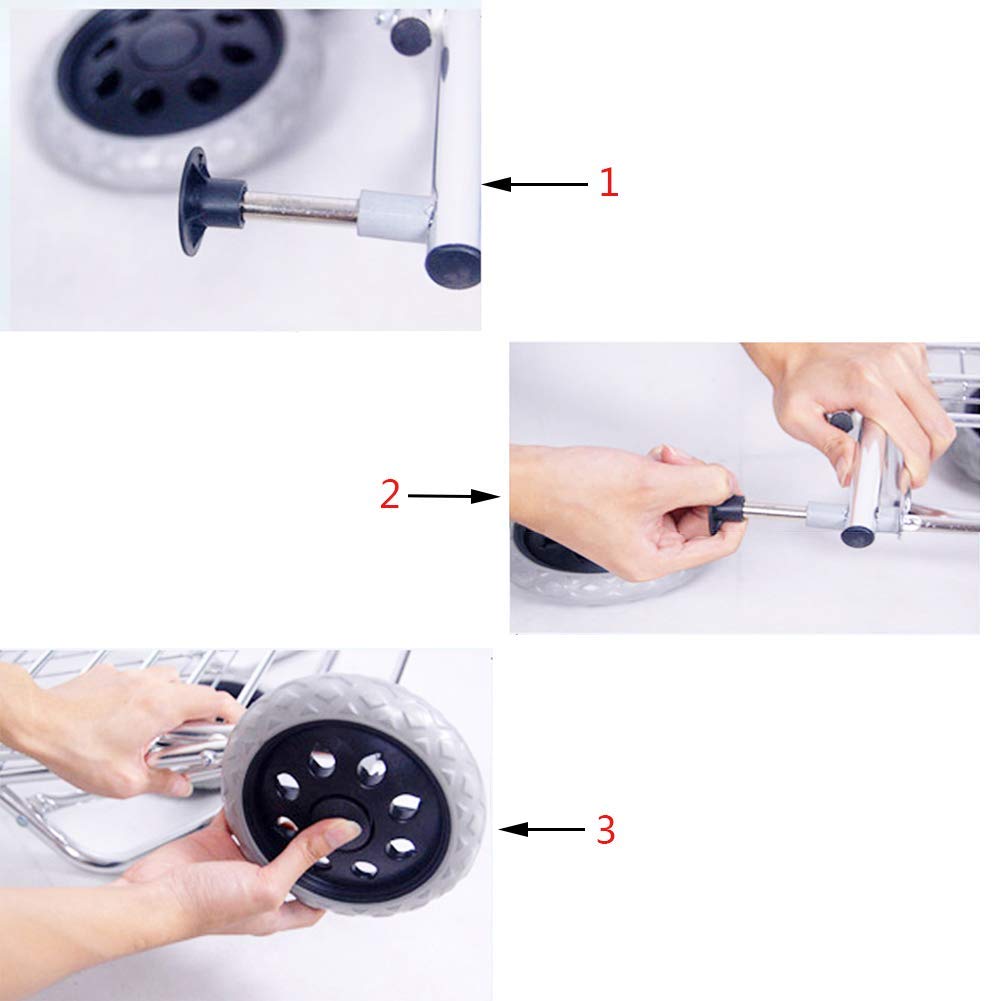 1

2

3