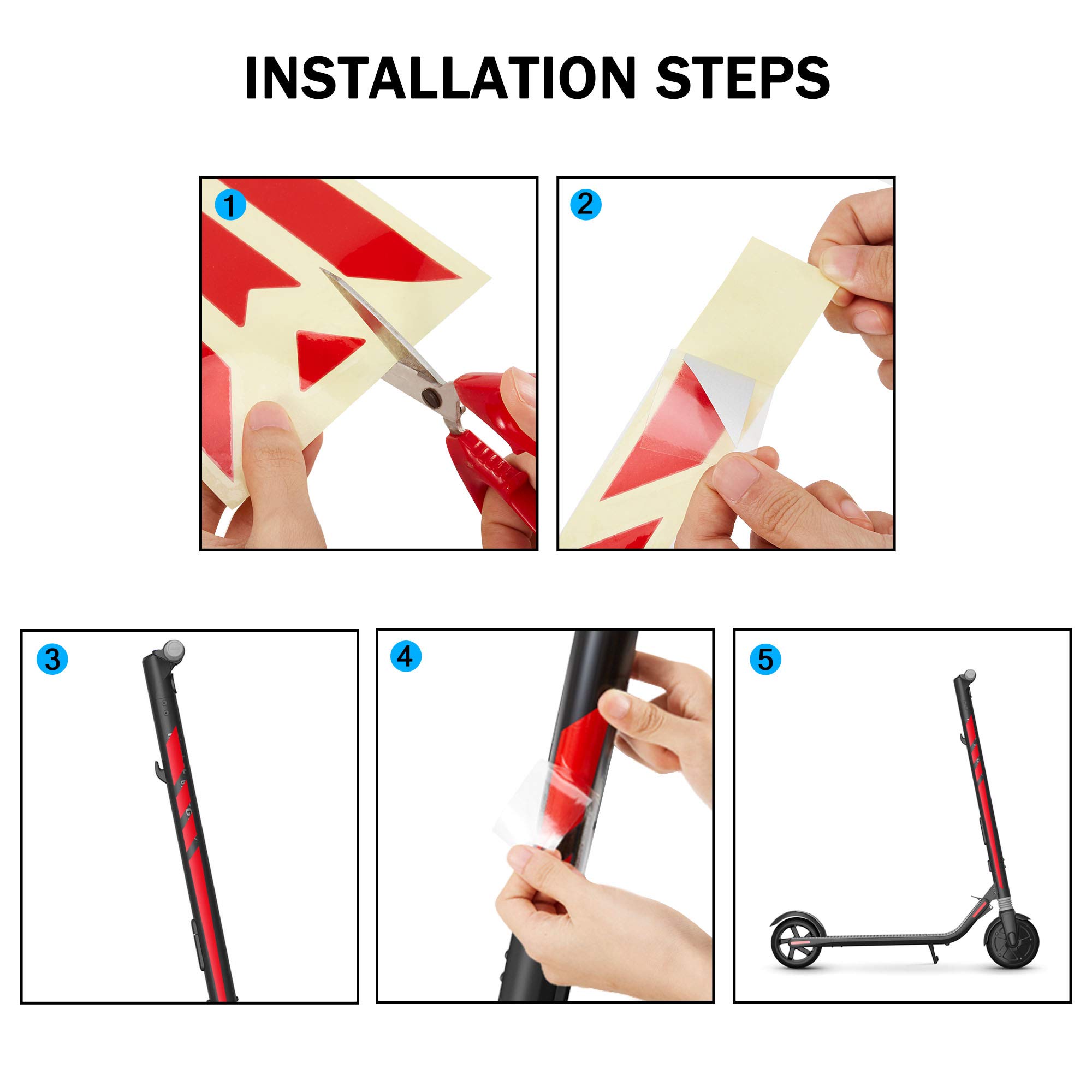 INSTALLATION STEPS

1

2

3

4

5