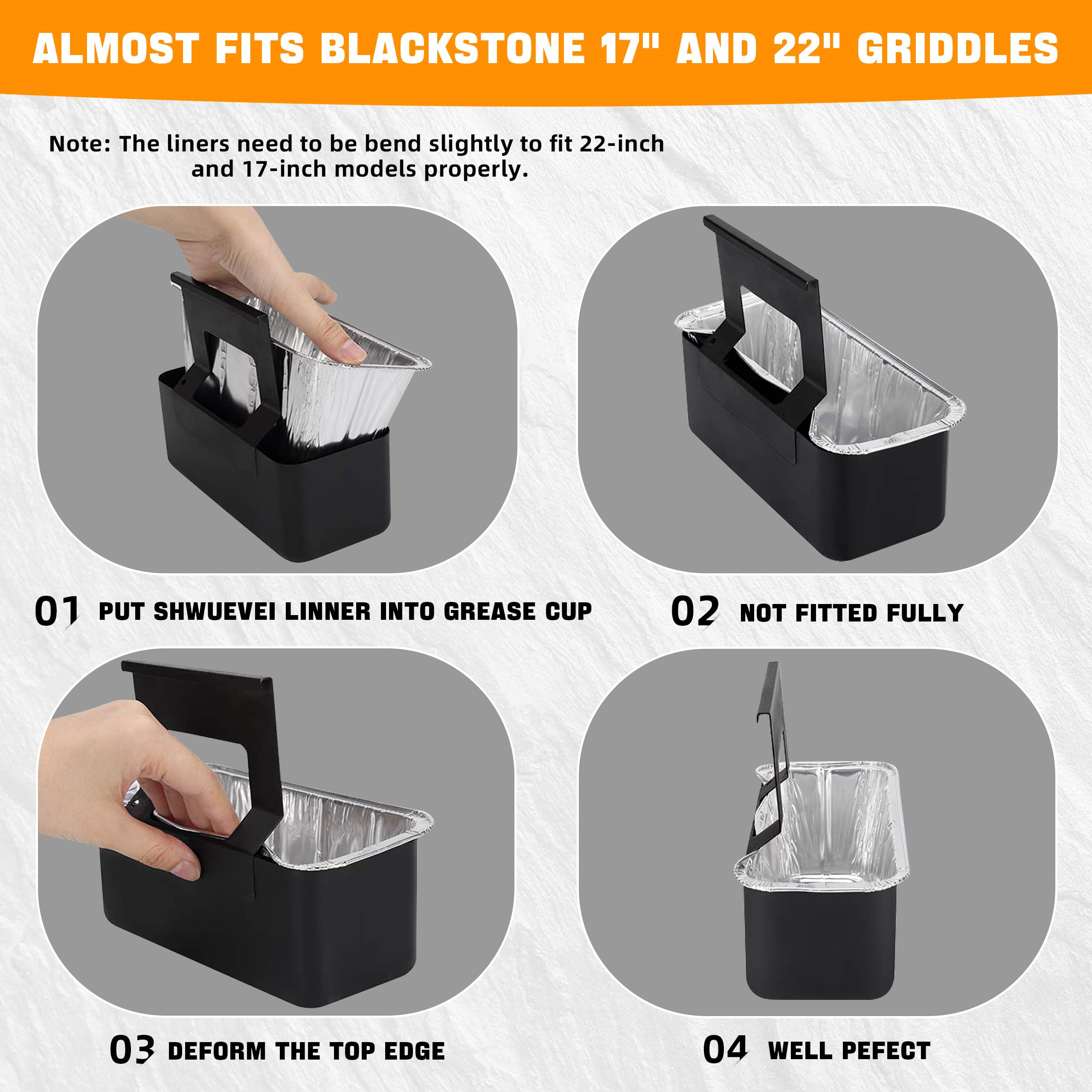 ALMOST FITS BLACKSTONE 17" AND 22" GRIDDLES

Note: The liners need to be bend slightly to fit 22-inch and 17-inch models properly.

01 PUT SHWUEVEI LINNER INTO GREASE CUP

02 NOT FITTED FULLY

03 DEFORM THE TOP EDGE

04 WELL PEFECT