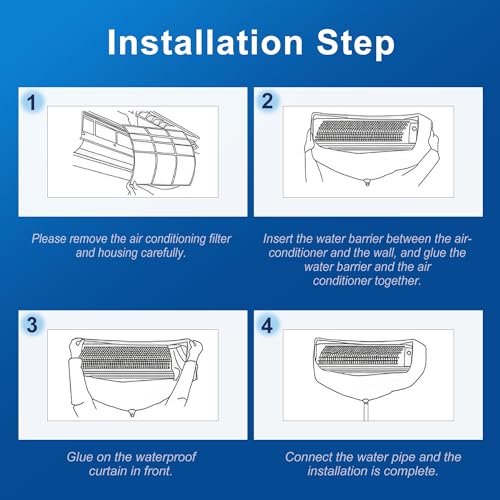 Installation Step

1

Please remove the air conditioning filter and housing carefully.

2

Insert the water barrier between the air-conditioner and the wall, and glue the water barrier and the air conditioner together.

3

Glue on the waterproof curtain in front.

4

Connect the water pipe and the installation is complete.