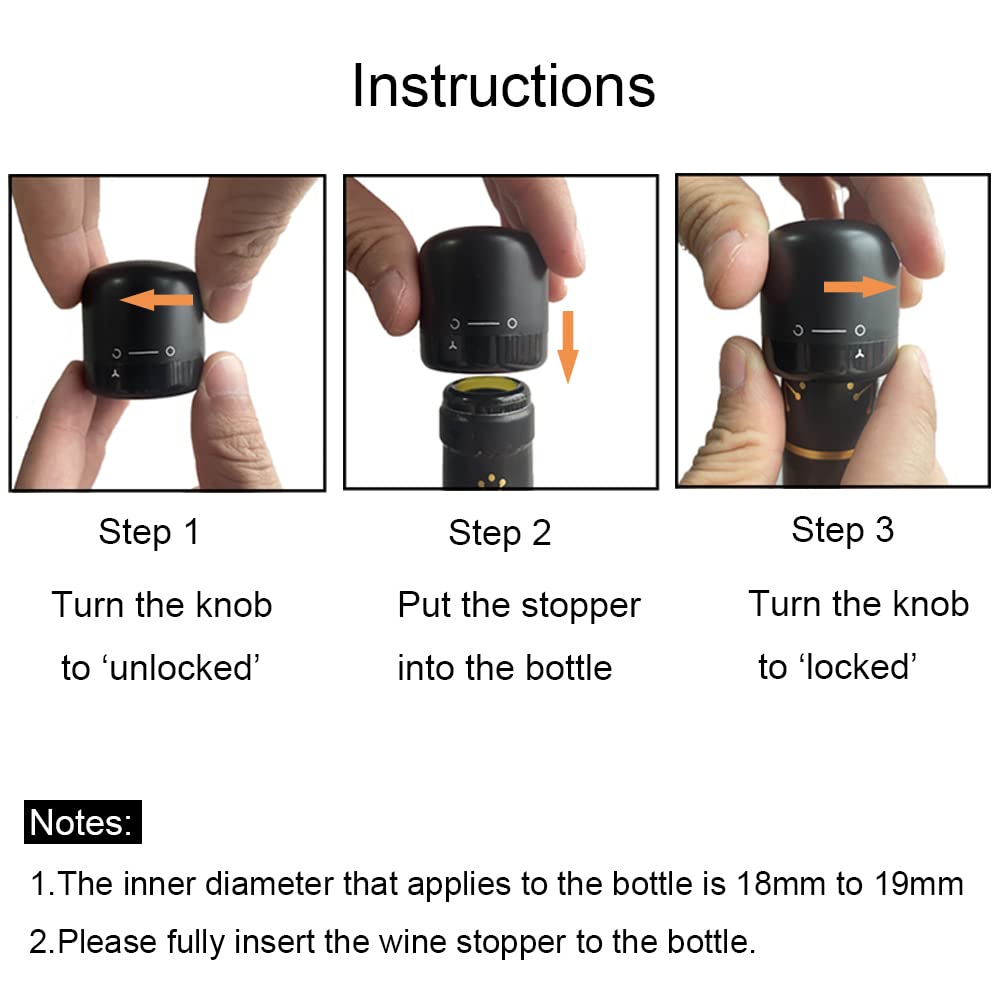 Instructions

Step 1

Turn the knob to ‘unlocked’

Step 2

Put the stopper into the bottle

Step 3

Turn the knob to ‘locked’

Notes:

1.The inner diameter that applies to the bottle is 18mm to 19mm

2.Please fully insert the wine stopper to the bottle.