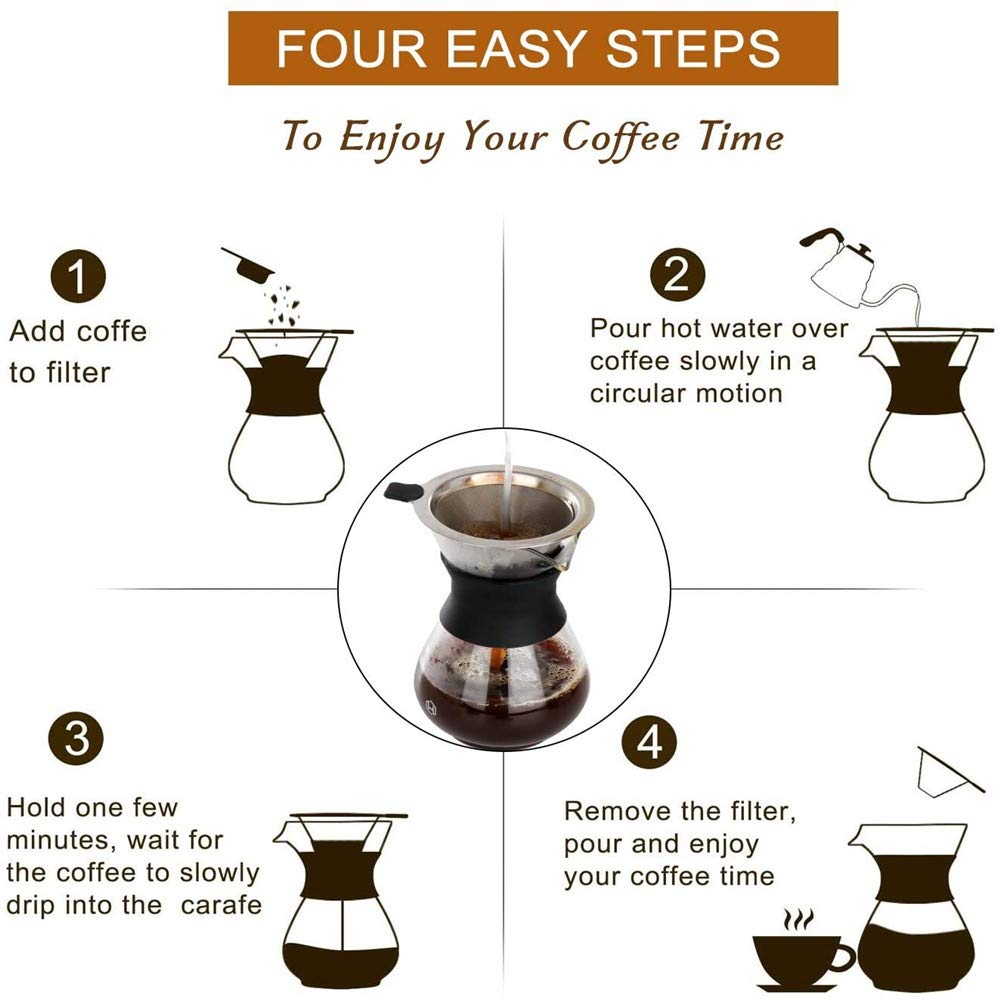 FOUR EASY STEPS

To Enjoy Your Coffee Time

1
Add coffe to filter

2
Pour hot water over coffee slowly in a circular motion

3
Hold one few minutes, wait for the coffee to slowly drip into the carafe

4
Remove the filter, pour and enjoy your coffee time