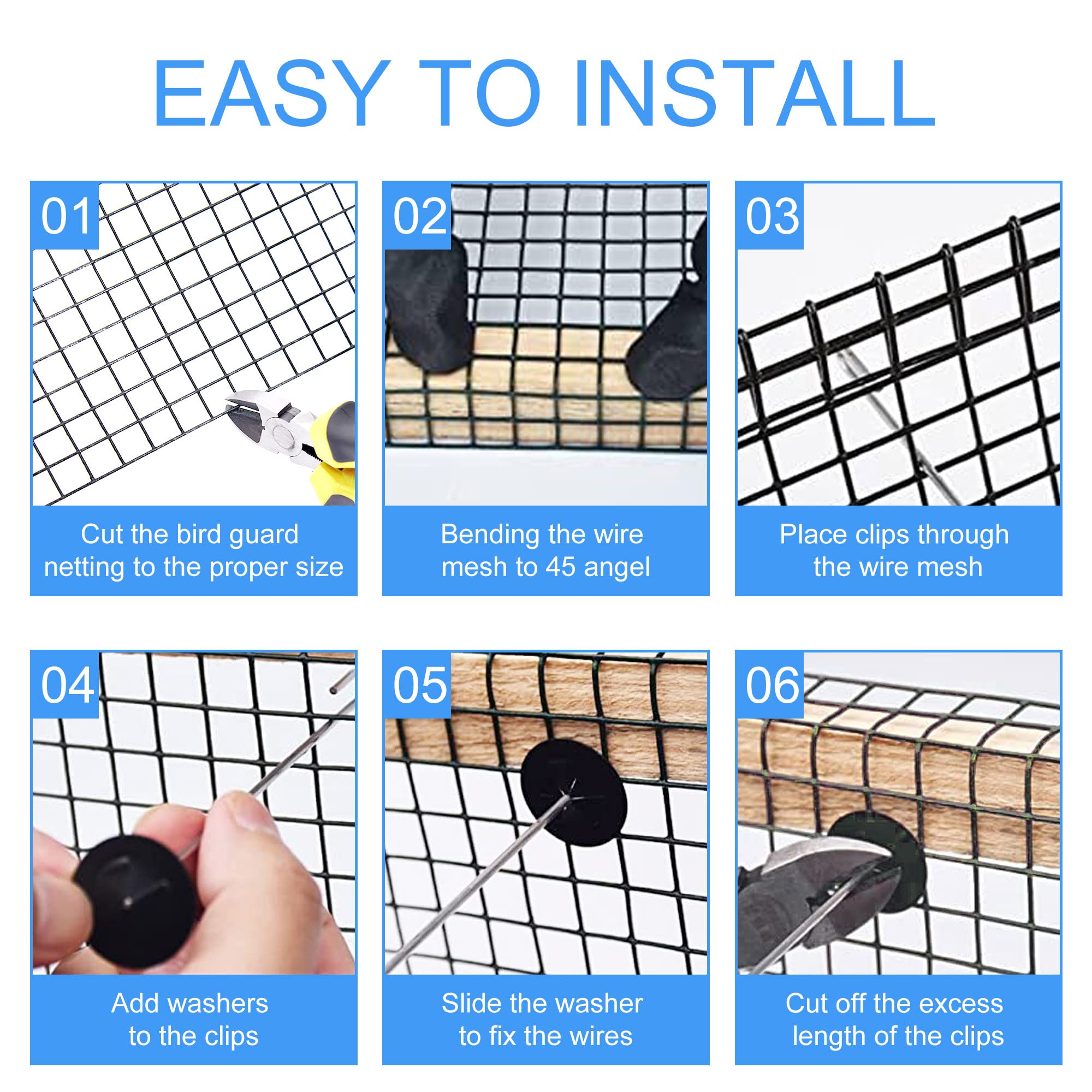 EASY TO INSTALL

01

Cut the bird guard netting to the proper size

02

Bending the wire mesh to 45 angel

03

Place clips through the wire mesh

04

Add washers to the clips

05

Slide the washer to fix the wires

06

Cut off the excess length of the clips