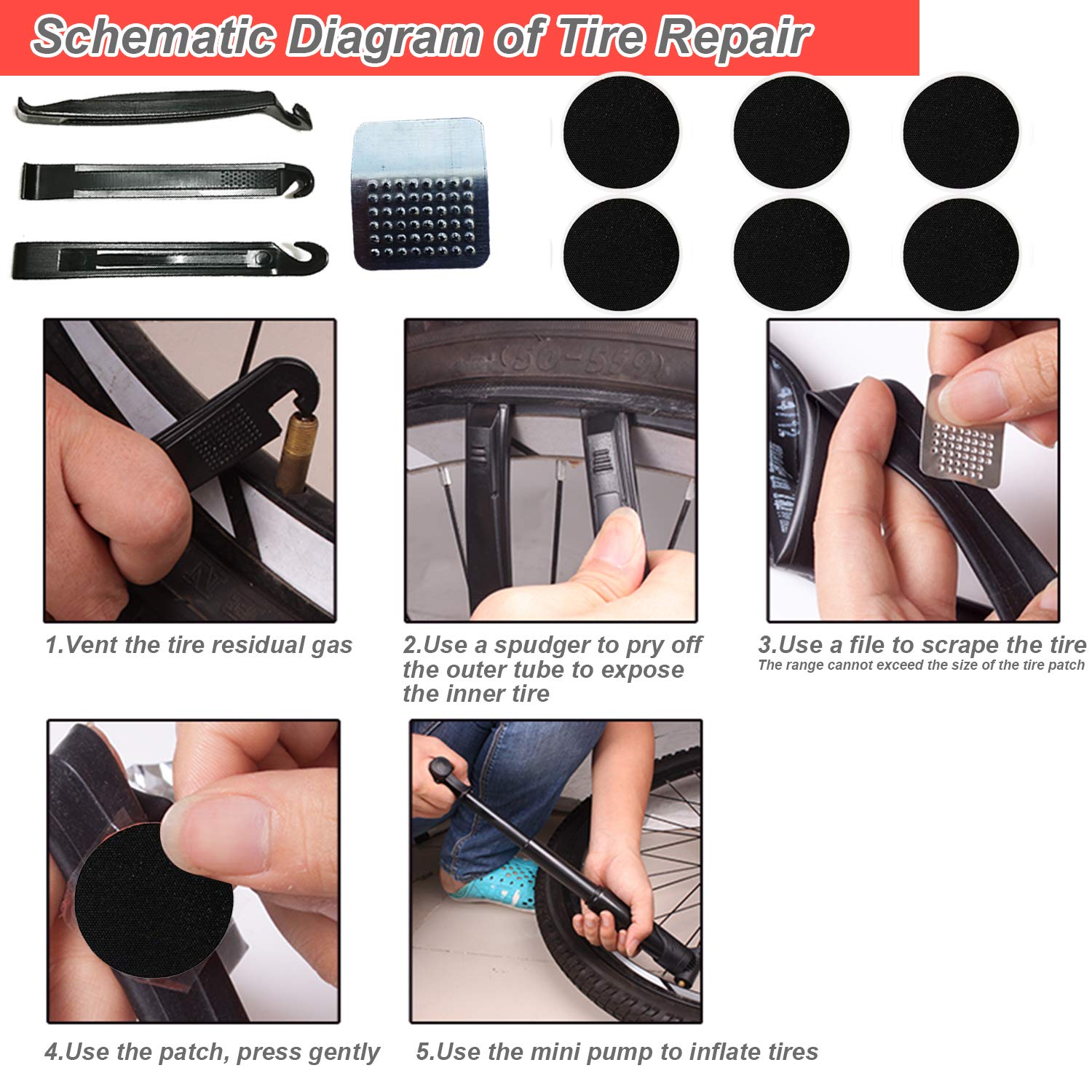 Schematic Diagram of Tire Repair

(50-559)

1.Vent the tire residual gas

2.Use a spudger to pry off the outer tube to expose the inner tire

3.Use a file to scrape the tire
The range cannot exceed the size of the tire patch

4.Use the patch, press gently

5.Use the mini pump to inflate tires