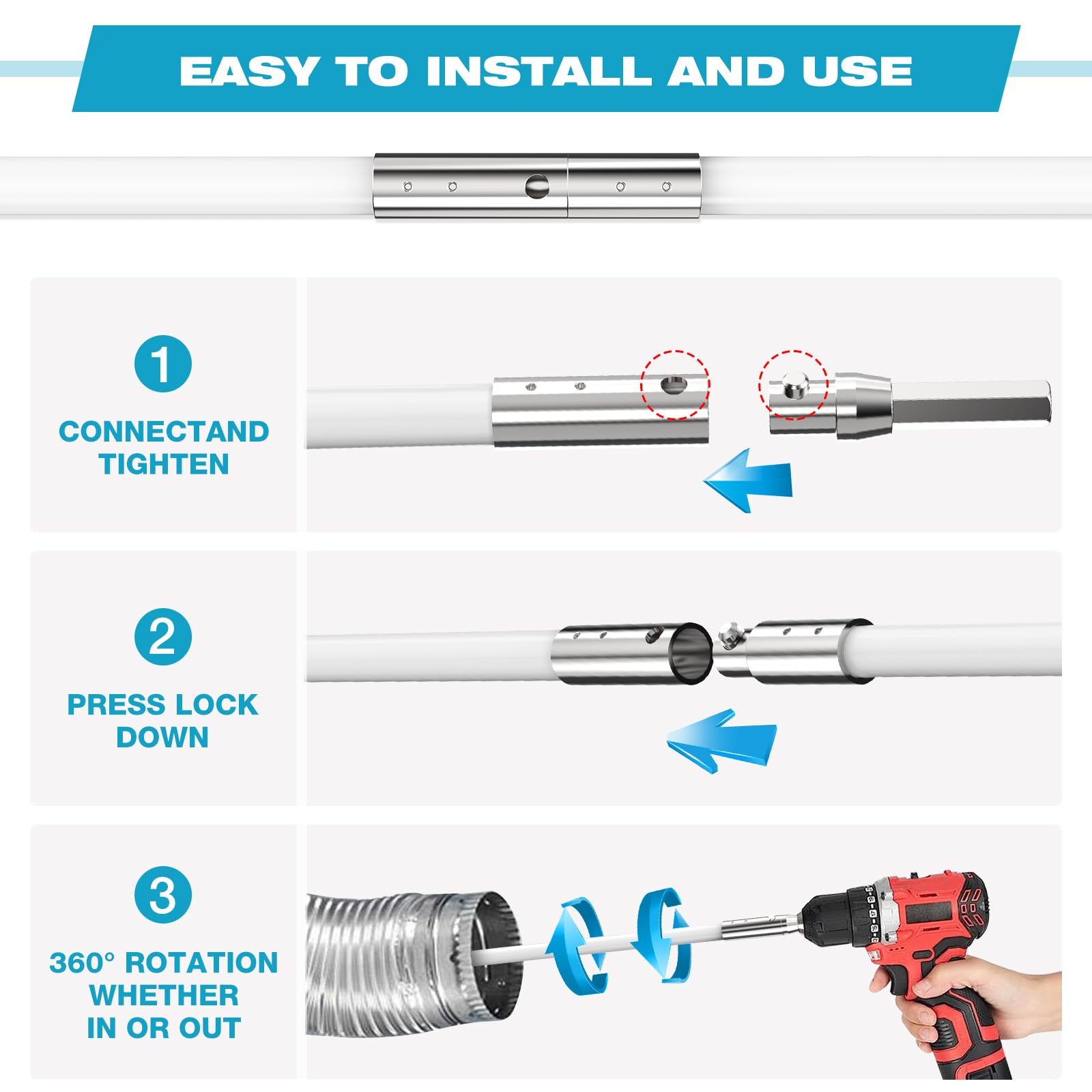 EASY TO INSTALL AND USE

1

CONNECTAND TIGHTEN

2

PRESS LOCK DOWN

3

360° ROTATION WHETHER IN OR OUT