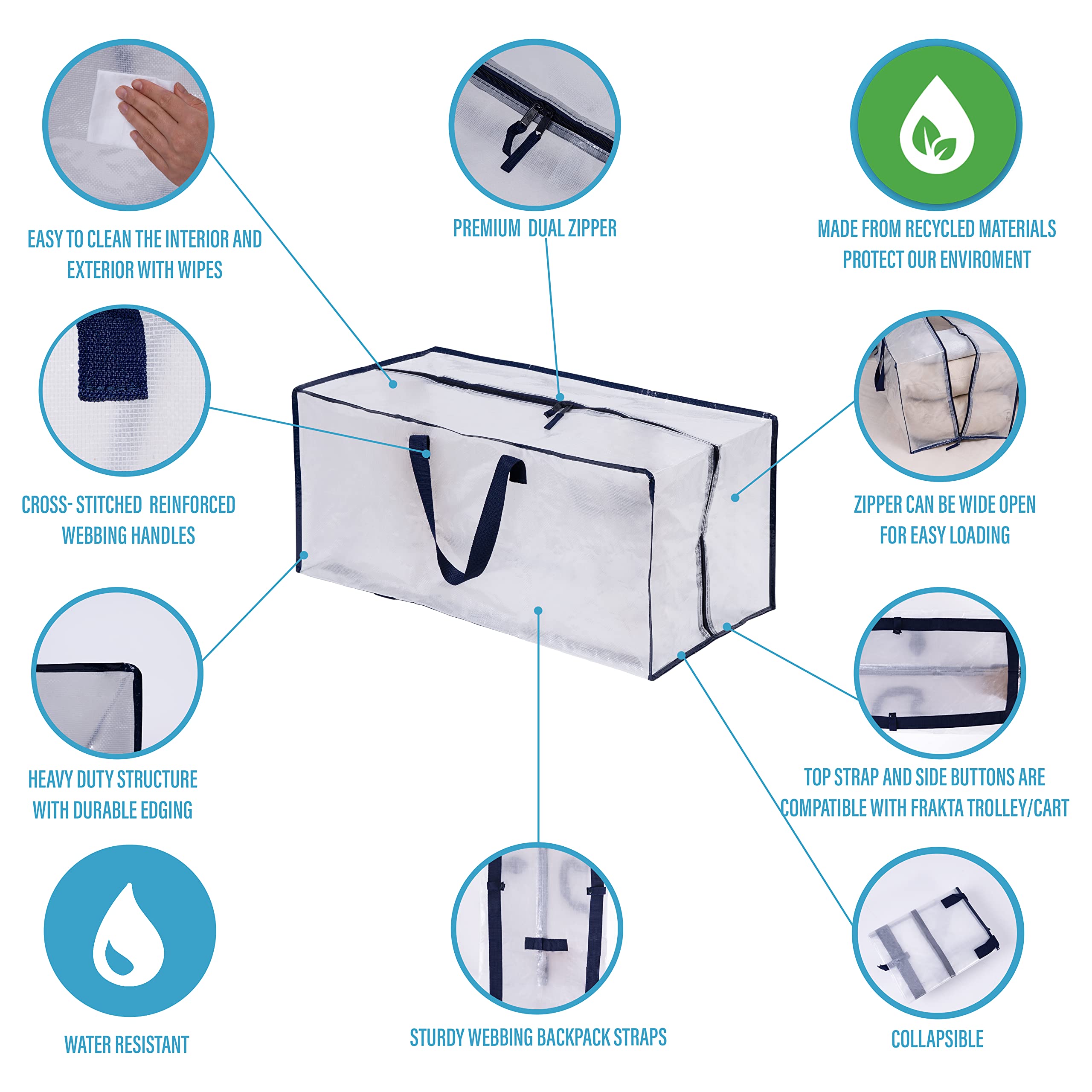 EASY TO CLEAN THE INTERIOR AND EXTERIOR WITH WIPES

PREMIUM DUAL ZIPPER

MADE FROM RECYCLED MATERIALS PROTECT OUR ENVIROMENT

CROSS- STITCHED REINFORCED WEBBING HANDLES

ZIPPER CAN BE WIDE OPEN FOR EASY LOADING

HEAVY DUTY STRUCTURE WITH DURABLE EDGING

TOP STRAP AND SIDE BUTTONS ARE COMPATIBLE WITH FRAKTA TROLLEY/CART

WATER RESISTANT

STURDY WEBBING BACKPACK STRAPS

COLLAPSIBLE