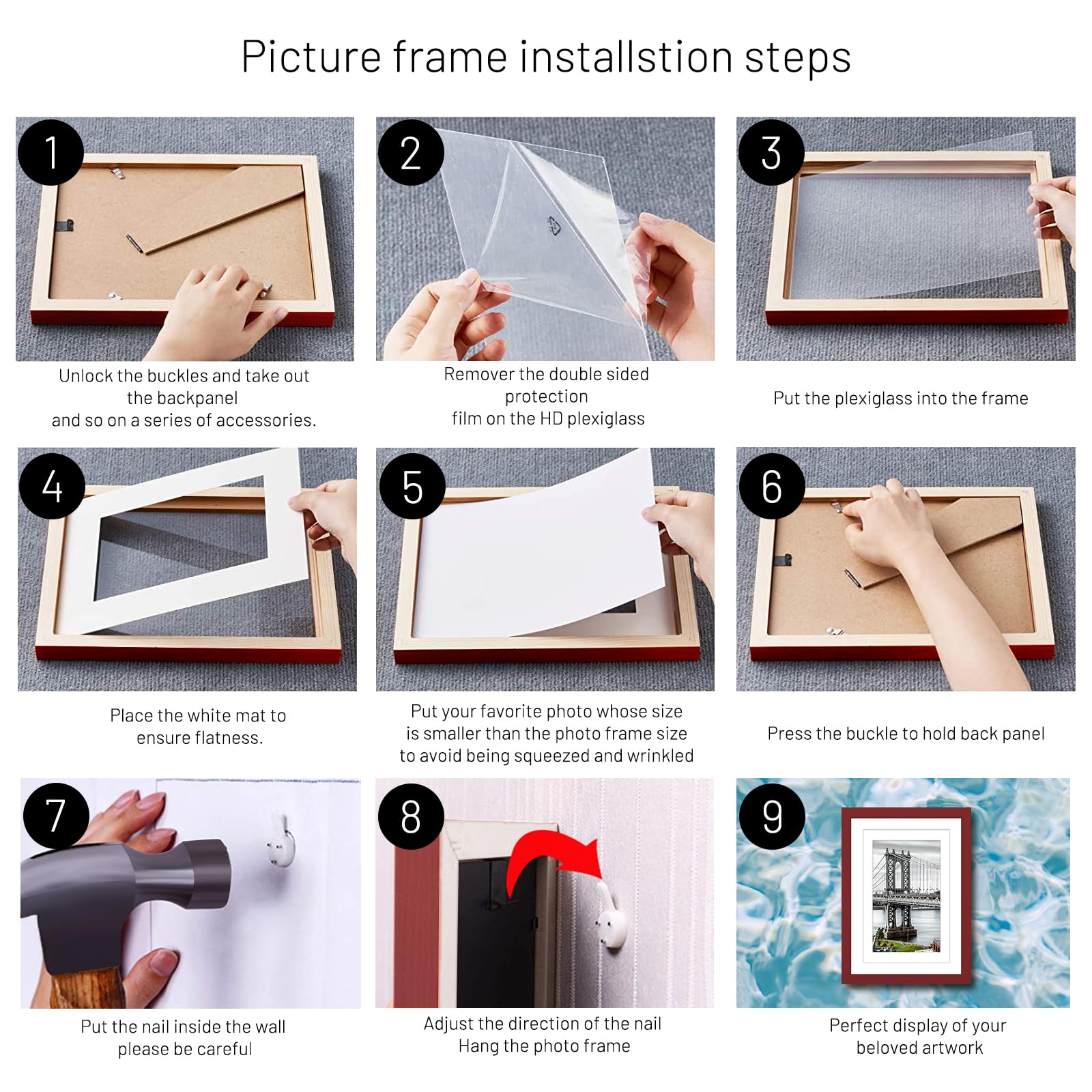 Picture frame installstion steps

1

Unlock the buckles and take out the backpanel and so on a series of accessories.

2

Remover the double sided protection film on the HD plexiglass

3

Put the plexiglass into the frame

4

Place the white mat to ensure flatness.

5

Put your favorite photo whose size is smaller than the photo frame size to avoid being squeezed and wrinkled

6

Press the buckle to hold back panel

7

Put the nail inside the wall please be careful

8

Adjust the direction of the nail Hang the photo frame

9

Perfect display of your beloved artwork