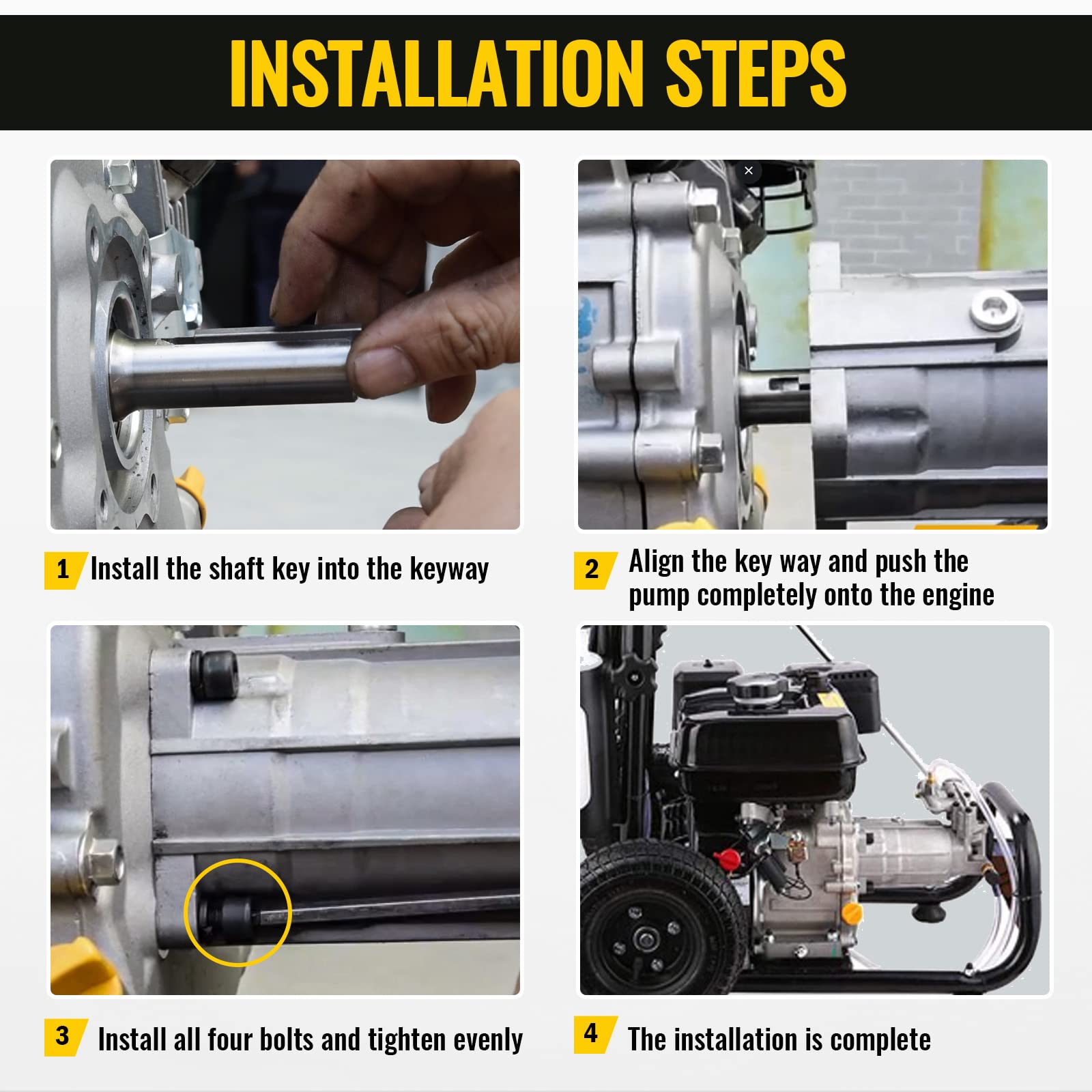 INSTALLATION STEPS

1 Install the shaft key into the keyway

2 Align the key way and push the pump completely onto the engine

3 Install all four bolts and tighten evenly

4 The installation is complete