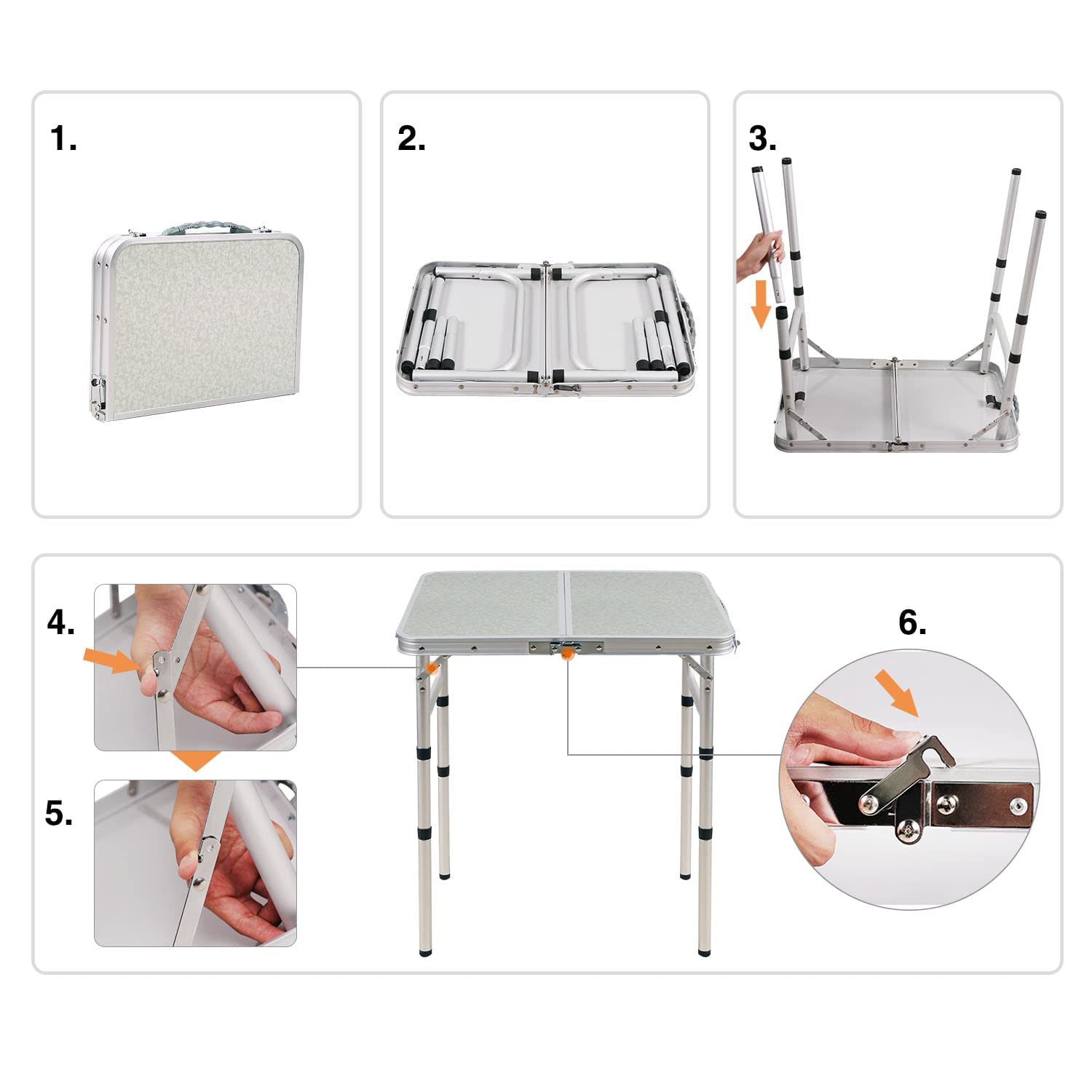 1.

2.

3.

4.

5.

6.