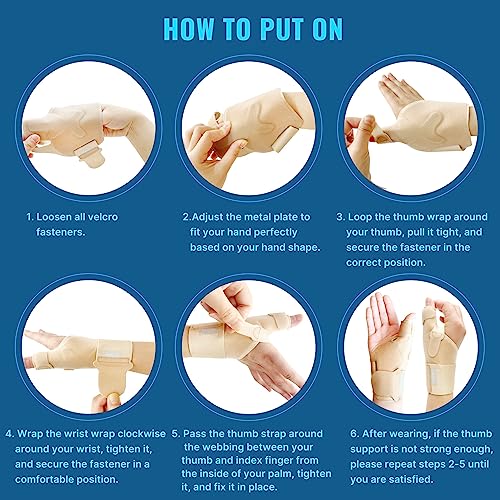 HOW TO PUT ON

1. Loosen all velcro fasteners.

2.Adjust the metal plate to fit your hand perfectly based on your hand shape.

3. Loop the thumb wrap around your thumb, pull it tight, and secure the fastener in the correct position.

4. Wrap the wrist wrap clockwise around your wrist, tighten it, and secure the fastener in a comfortable position.

5. Pass the thumb strap around the webbing between your thumb and index finger from the inside of your palm, tighten it, and fix it in place.

6. After wearing, if the thumb support is not strong enough, please repeat steps 2-5 until you are satisfied.