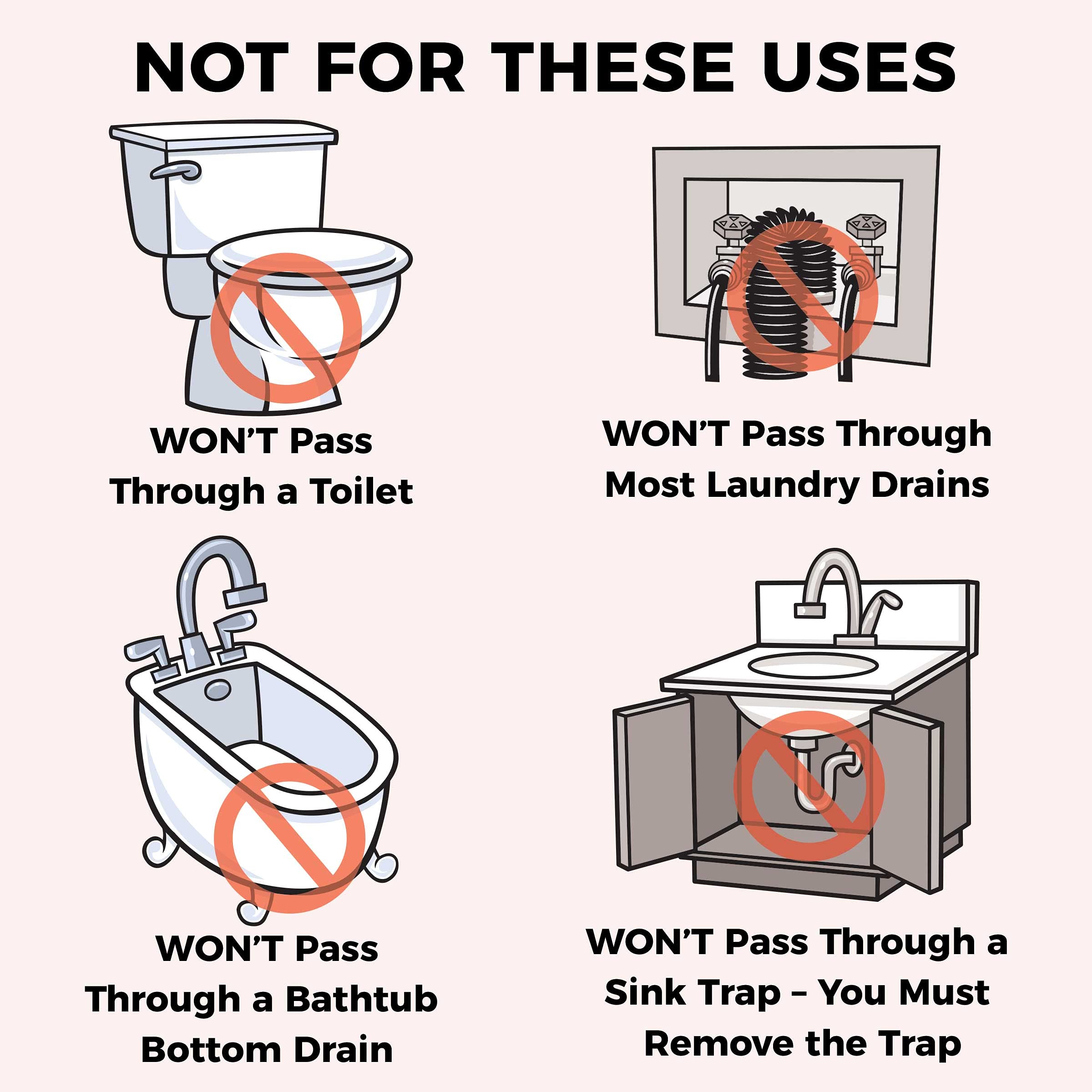 NOT FOR THESE USES

WON'T Pass Through a Toilet

WON'T Pass Through Most Laundry Drains

WON'T Pass Through a Bathtub Bottom Drain

WON'T Pass Through a Sink Trap – You Must Remove the Trap