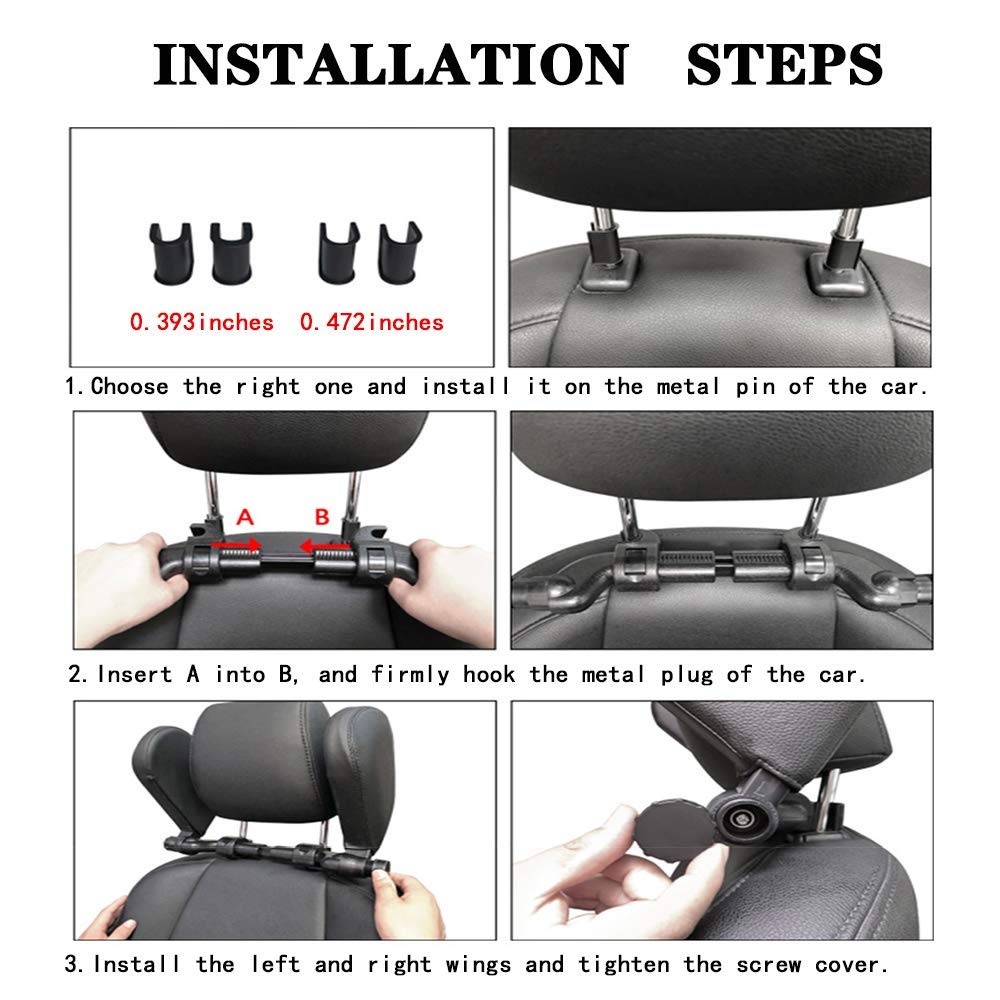 INSTALLATION STEPS

0.393inches 0.472inches

1.Choose the right one and install it on the metal pin of the car.

A B

2.Insert A into B, and firmly hook the metal plug of the car.

3.Install the left and right wings and tighten the screw cover.