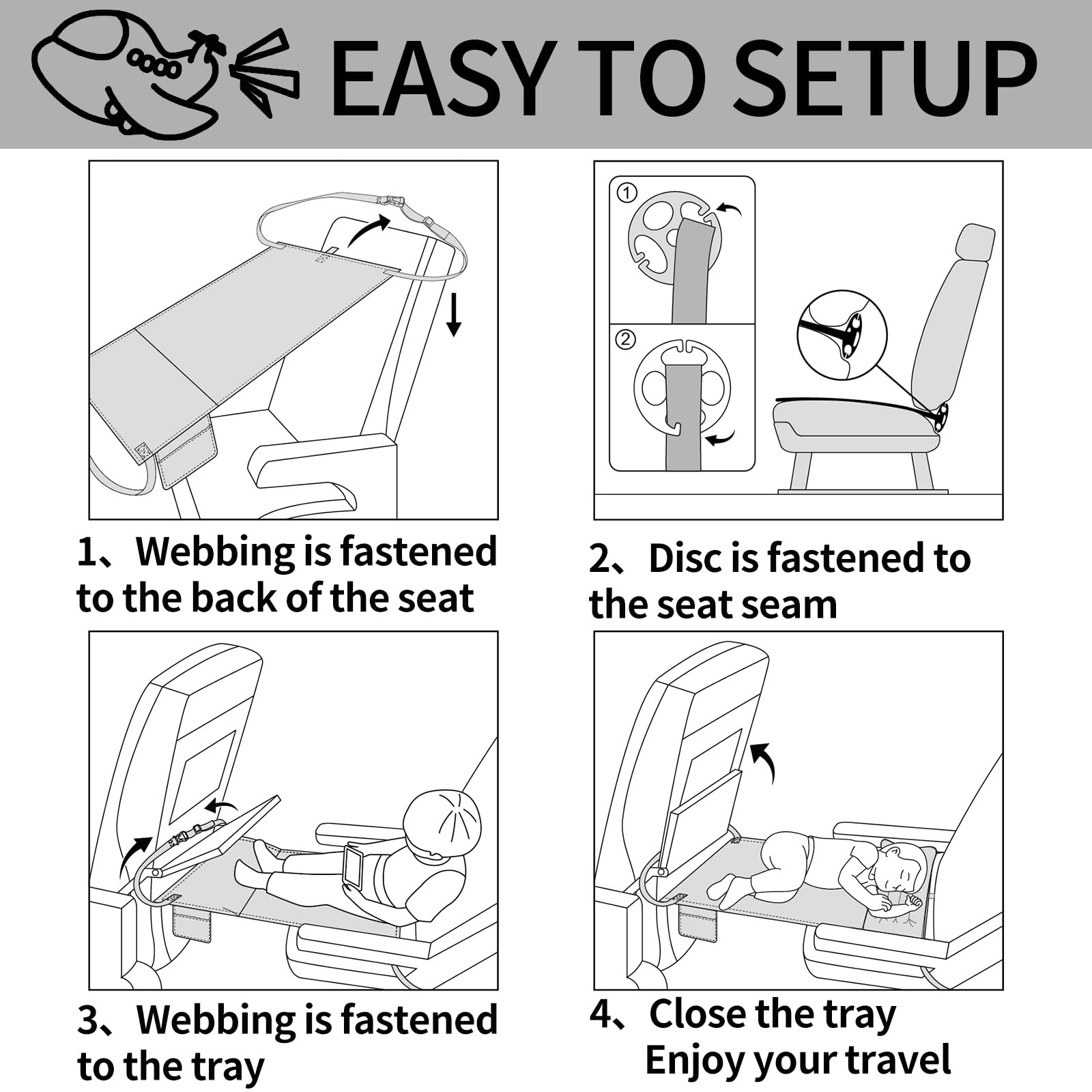 EASY TO SETUP

①

②

1、Webbing is fastened to the back of the seat

2、Disc is fastened to the seat seam

3、Webbing is fastened to the tray

4、Close the tray
Enjoy your travel