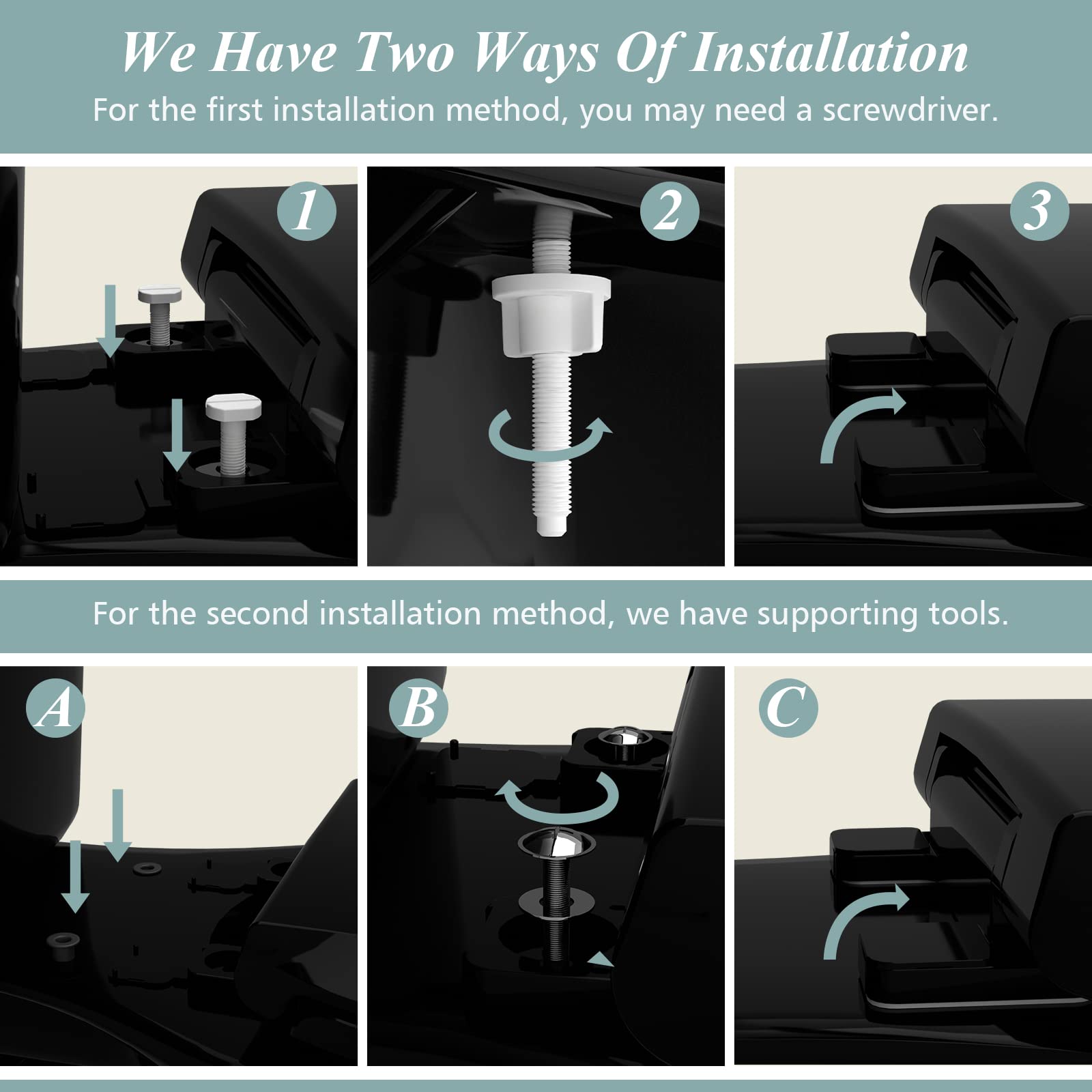 We Have Two Ways Of Installation

For the first installation method, you may need a screwdriver.

1

2

3

For the second installation method, we have supporting tools.

A

B

C