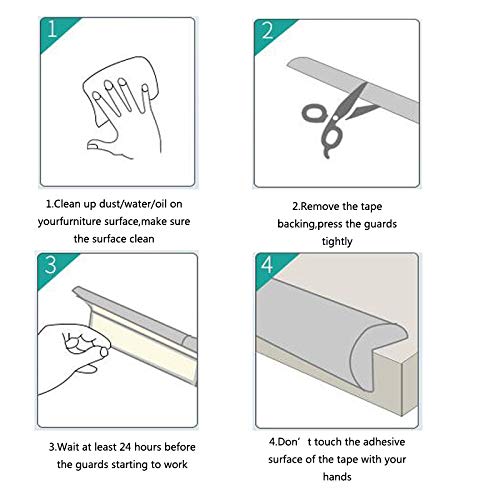 1

1.Clean up dust/water/oil on yourfurniture surface,make sure the surface clean

2

2.Remove the tape backing,press the guards tightly

3

3.Wait at least 24 hours before the guards starting to work

4

4.Don’ t touch the adhesive surface of the tape with your hands