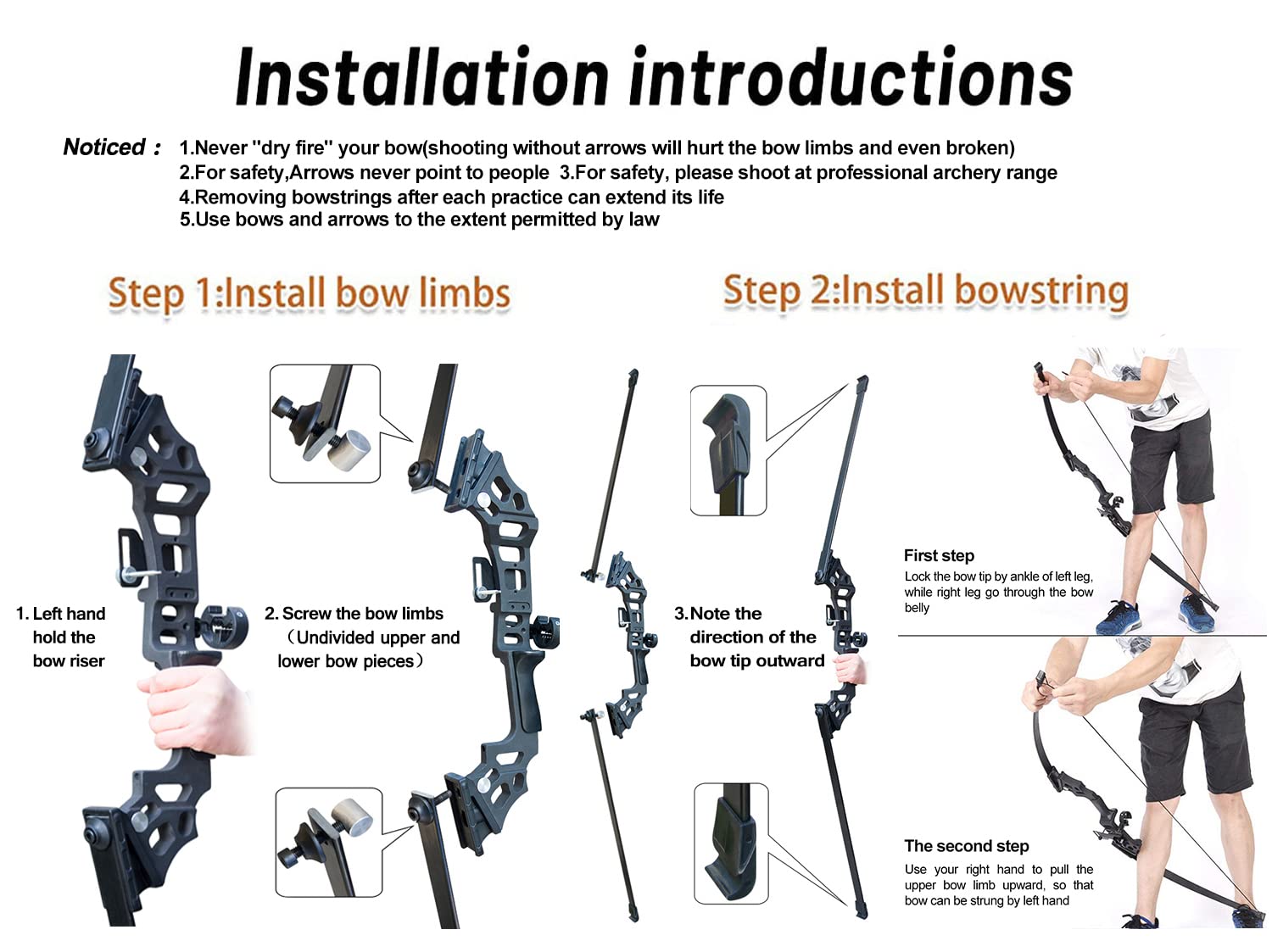 Installation introductions

Noticed : 1.Never "dry fire" your bow(shooting without arrows will hurt the bow limbs and even broken)
2.For safety,Arrows never point to people 3.For safety, please shoot at professional archery range
4.Removing bowstrings after each practice can extend its life
5.Use bows and arrows to the extent permitted by law

Step 1:Install bow limbs

Step 2:Install bowstring

1. Left hand hold the bow riser

2. Screw the bow limbs （Undivided upper and lower bow pieces）

3.Note the direction of the bow tip outward

First step
Lock the bow tip by ankle of left leg, while right leg go through the bow belly

The second step
Use your right hand to pull the upper bow limb upward, so that bow can be strung by left hand