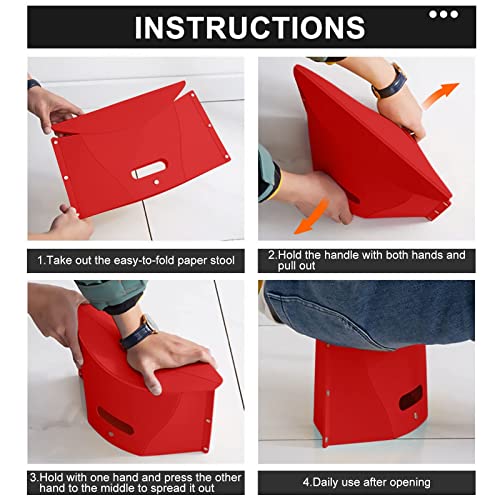 INSTRUCTIONS

1.Take out the easy-to-fold paper stool

2.Hold the handle with both hands and pull out

3.Hold with one hand and press the other hand to the middle to spread it out

4.Daily use after opening