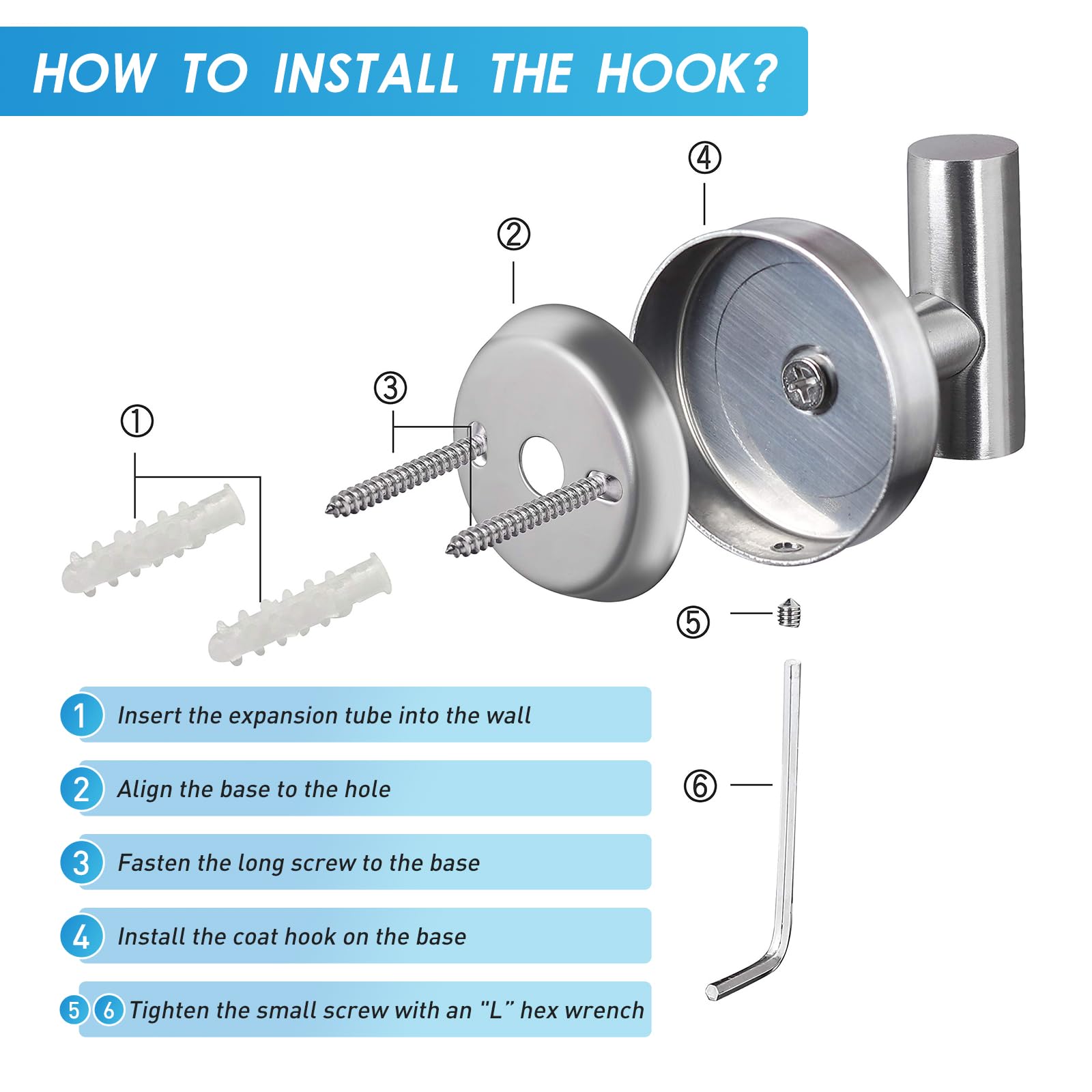 HOW TO INSTALL THE HOOK?

④

②

③

①

⑤

⑥

1 Insert the expansion tube into the wall

2 Align the base to the hole

3 Fasten the long screw to the base

4 Install the coat hook on the base

5 6 Tighten the small screw with an "L" hex wrench