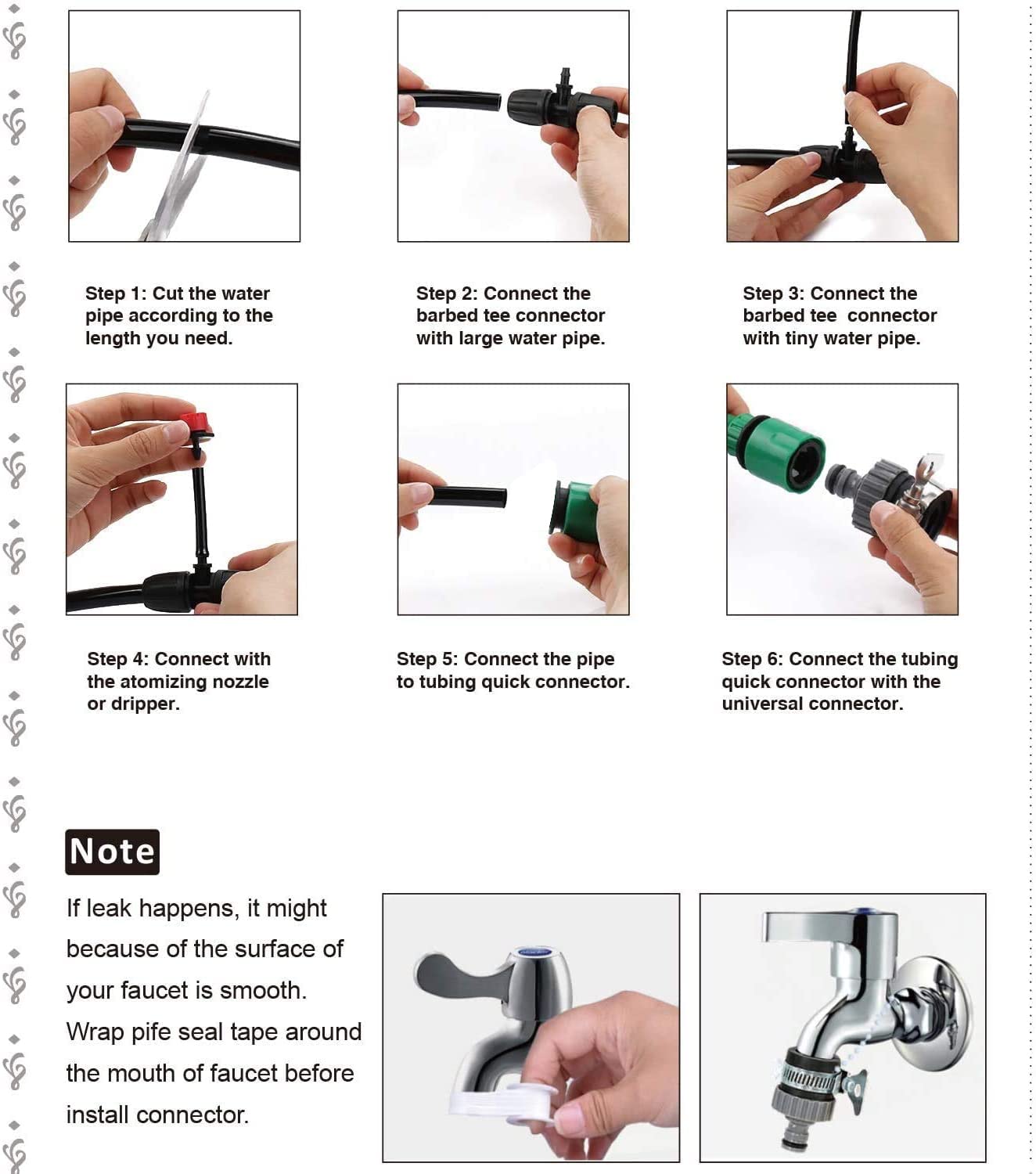 Step 1: Cut the water pipe according to the length you need.

Step 2: Connect the barbed tee connector with large water pipe.

Step 3: Connect the barbed tee connector with tiny water pipe.

Step 4: Connect with the atomizing nozzle or dripper.

Step 5: Connect the pipe to tubing quick connector.

Step 6: Connect the tubing quick connector with the universal connector.

Note

If leak happens, it might because of the surface of your faucet is smooth. Wrap pife seal tape around the mouth of faucet before install connector.