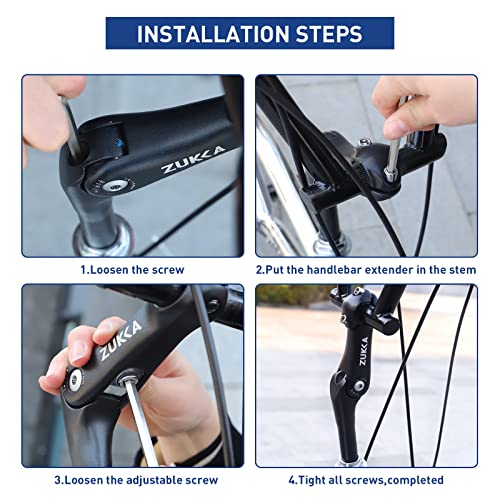 INSTALLATION STEPS

ZUKKA

1.Loosen the screw

2.Put the handlebar extender in the stem

ZUKKA

3.Loosen the adjustable screw

ZUKKA

4.Tight all screws,completed