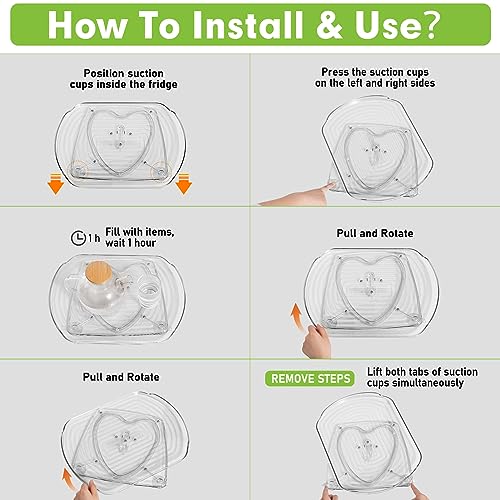 How To Install & Use?

Position suction cups inside the fridge

Press the suction cups on the left and right sides

1 h Fill with items, wait 1 hour

Pull and Rotate

Pull and Rotate

REMOVE STEPS

Lift both tabs of suction cups simultaneously